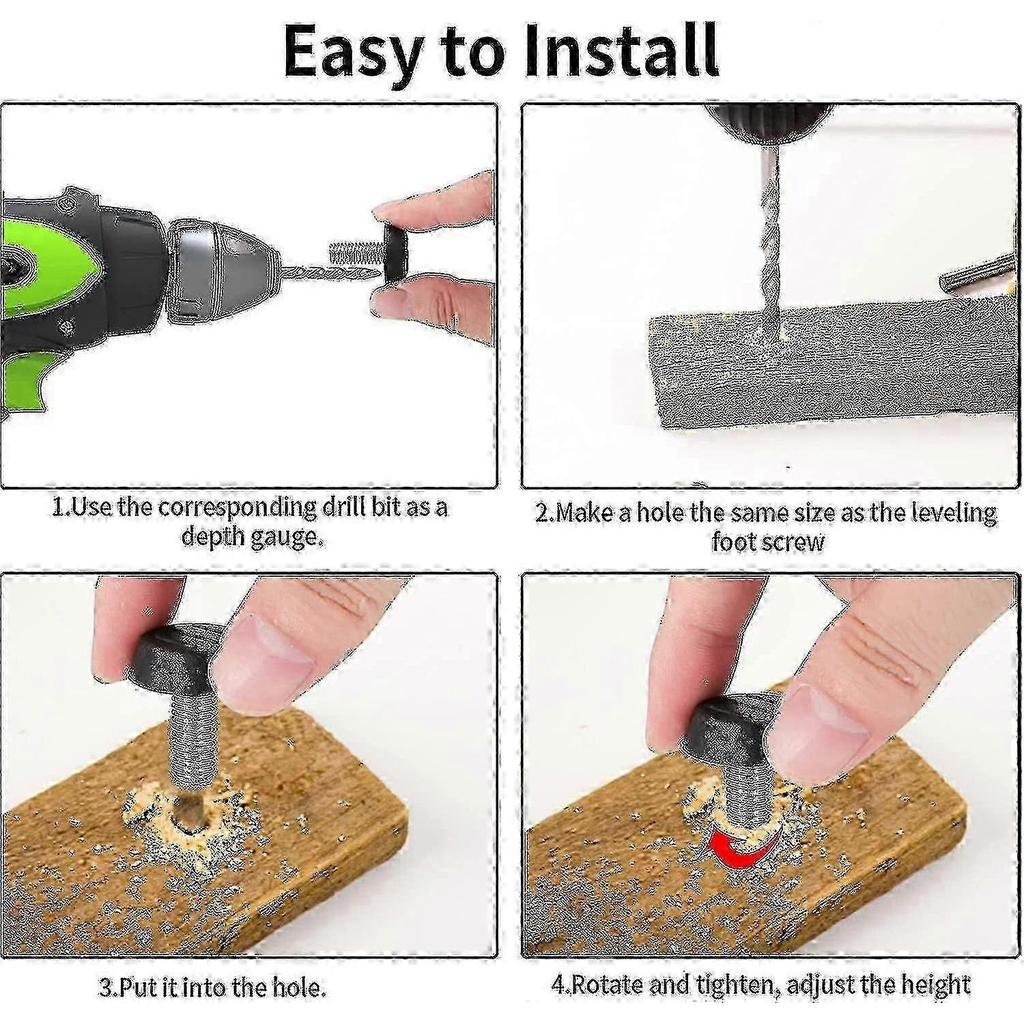 Easy to Install

1.Use the corresponding drill bit as a depth gauge.

2.Make a hole the same size as the leveling foot screw

3.Put it into the hole.

4.Rotate and tighten, adjust the height