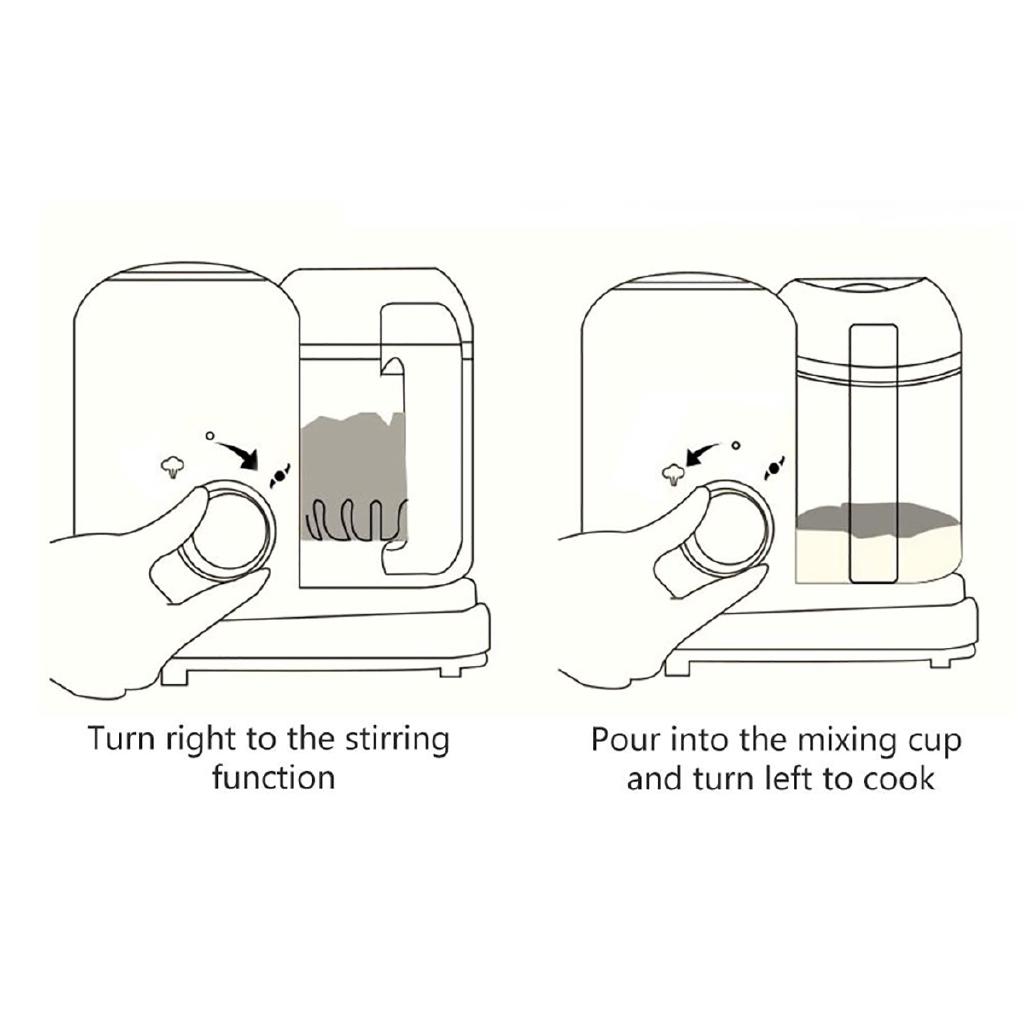 Turn right to the stirring function

Pour into the mixing cup and turn left to cook