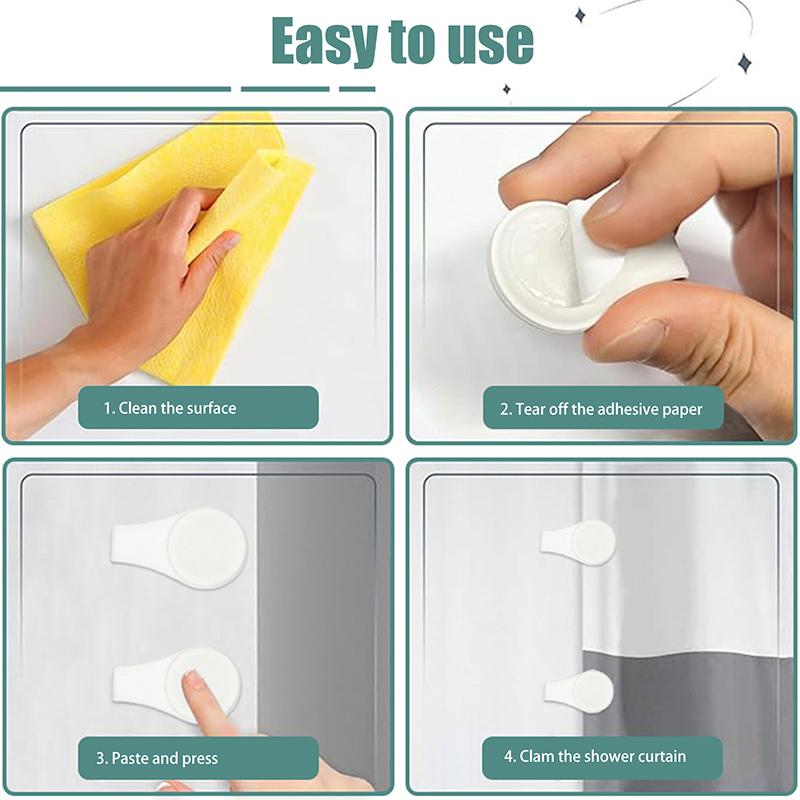 Easy to use

1. Clean the surface

2. Tear off the adhesive paper

3. Paste and press

4. Clam the shower curtain