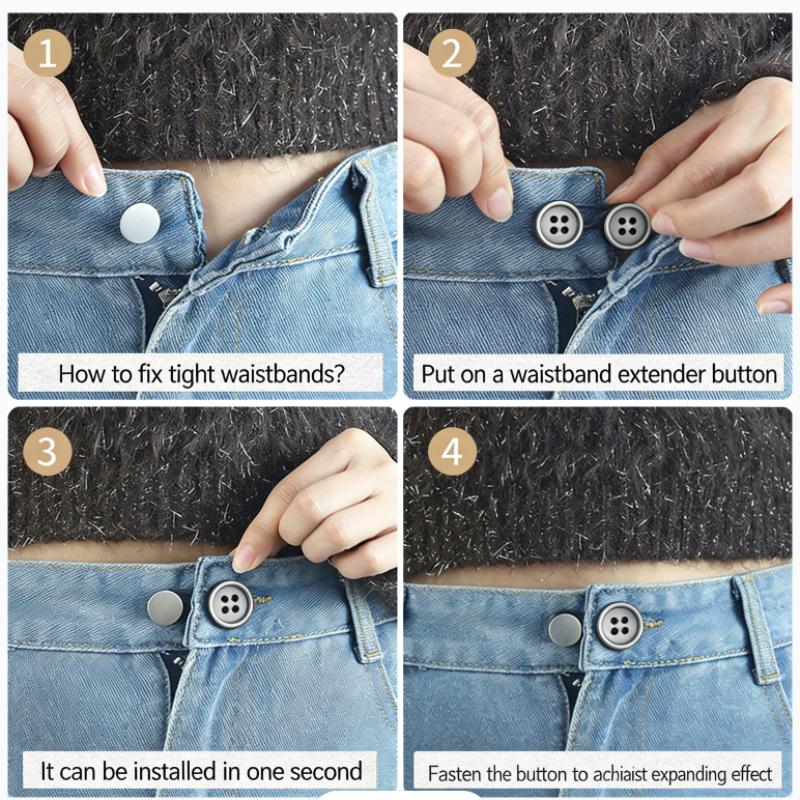 1

How to fix tight waistbands?

2

Put on a waistband extender button

3

It can be installed in one second

4

Fasten the button to achiaist expanding effect