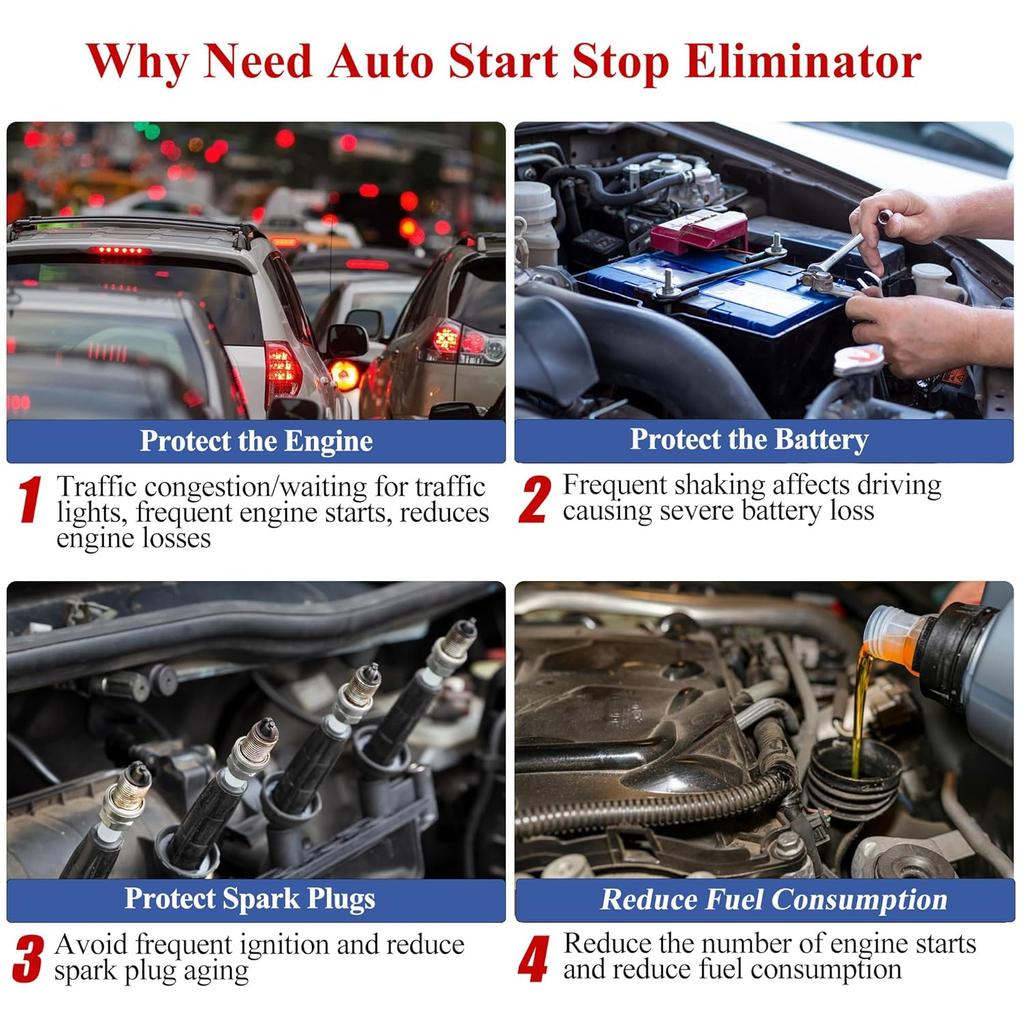 Why Need Auto Start Stop Eliminator

Protect the Engine

1 Traffic congestion/waiting for traffic lights, frequent engine starts, reduces engine losses

Protect the Battery

2 Frequent shaking affects driving causing severe battery loss

Protect Spark Plugs

3 Avoid frequent ignition and reduce spark plug aging

Reduce Fuel Consumption

4 Reduce the number of engine starts and reduce fuel consumption