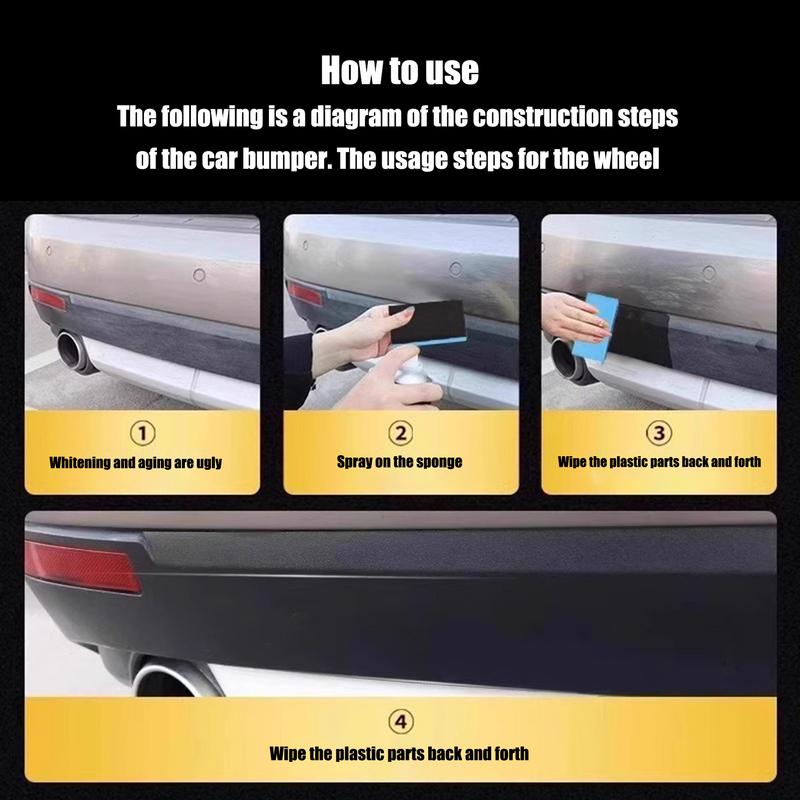 How to use
The following is a diagram of the construction steps of the car bumper. The usage steps for the wheel

①
Whitening and aging are ugly

②
Spray on the sponge

③
Wipe the plastic parts back and forth

④
Wipe the plastic parts back and forth