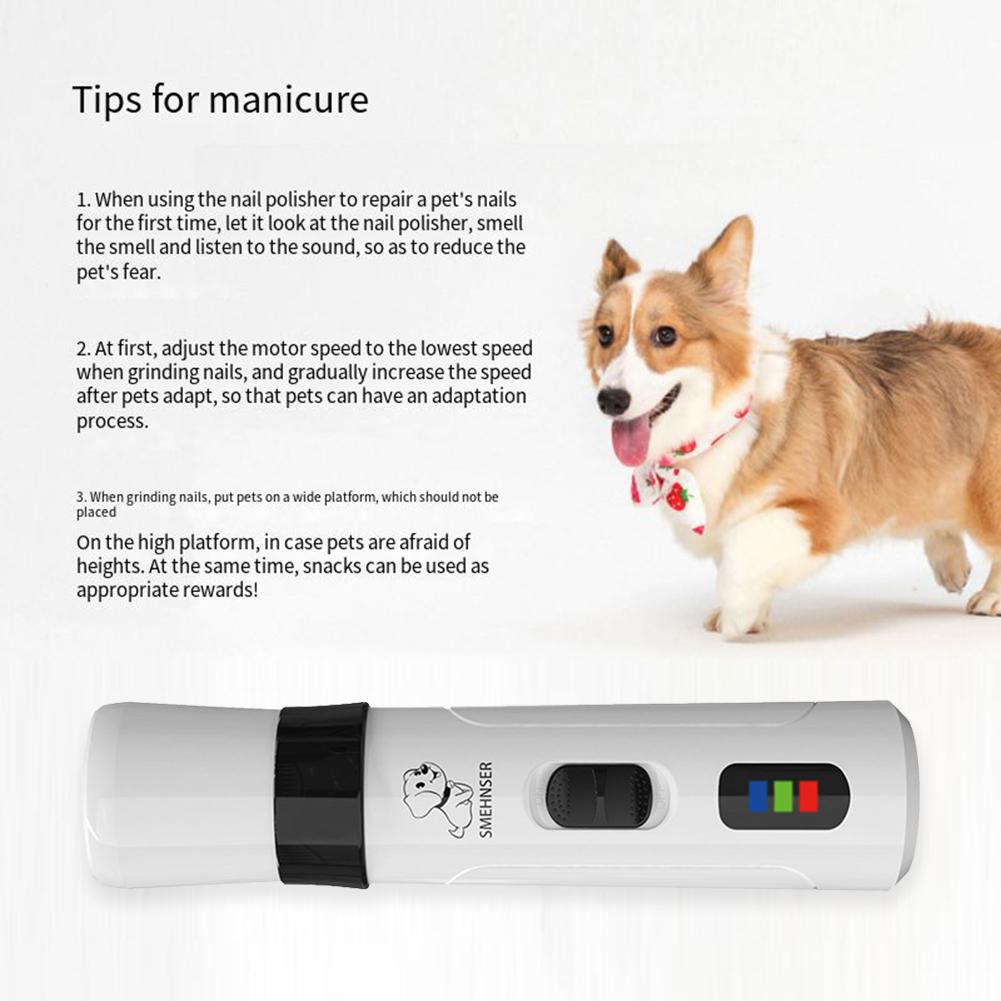 Tips for manicure

1. When using the nail polisher to repair a pet's nails for the first time, let it look at the nail polisher, smell the smell and listen to the sound, so as to reduce the pet's fear.

2. At first, adjust the motor speed to the lowest speed when grinding nails, and gradually increase the speed after pets adapt, so that pets can have an adaptation process.

3. When grinding nails, put pets on a wide platform, which should not be placed

On the high platform, in case pets are afraid of heights. At the same time, snacks can be used as appropriate rewards!

SMEHNSER