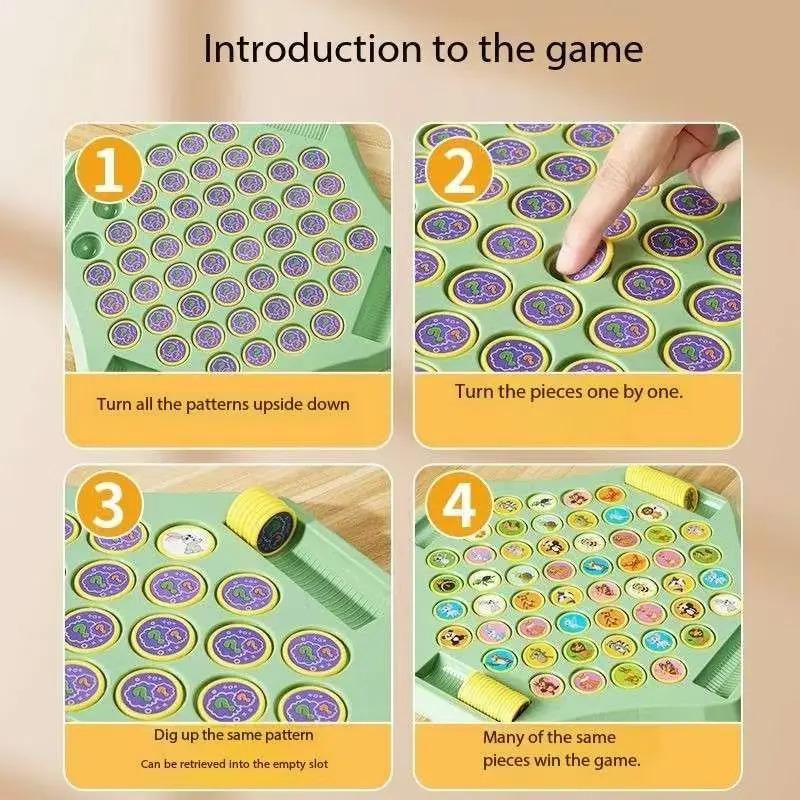 Introduction to the game

1

Turn all the patterns upside down

2

Turn the pieces one by one.

3

Dig up the same pattern

Can be retrieved into the empty slot

4

Many of the same pieces win the game.