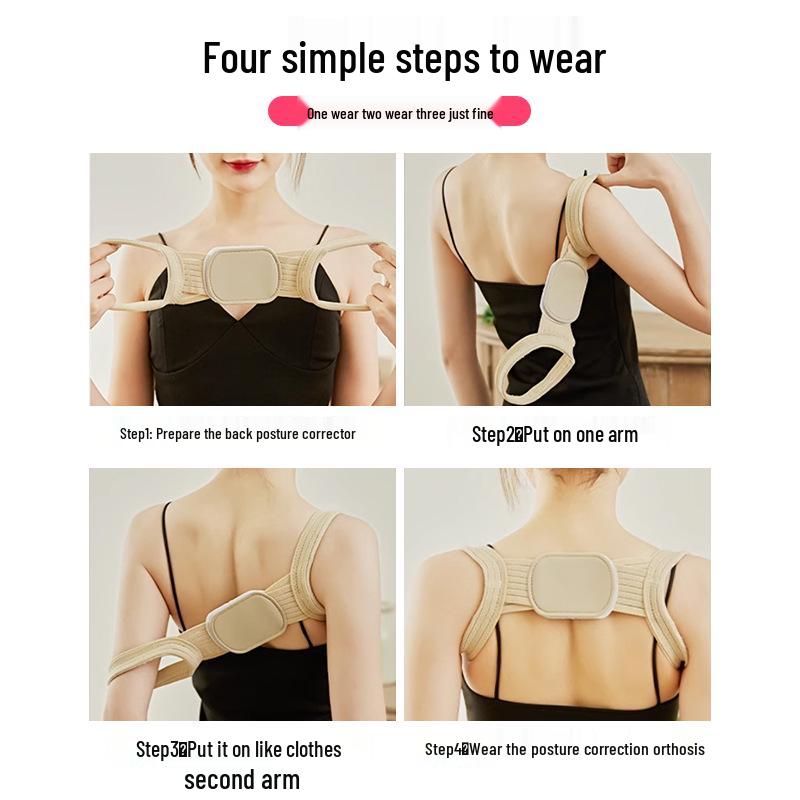 Four simple steps to wear

One wear two wear three just fine

Step1: Prepare the back posture corrector

Step2�Put on one arm

Step3�Put it on like clothes second arm

Step4�Wear the posture correction orthosis