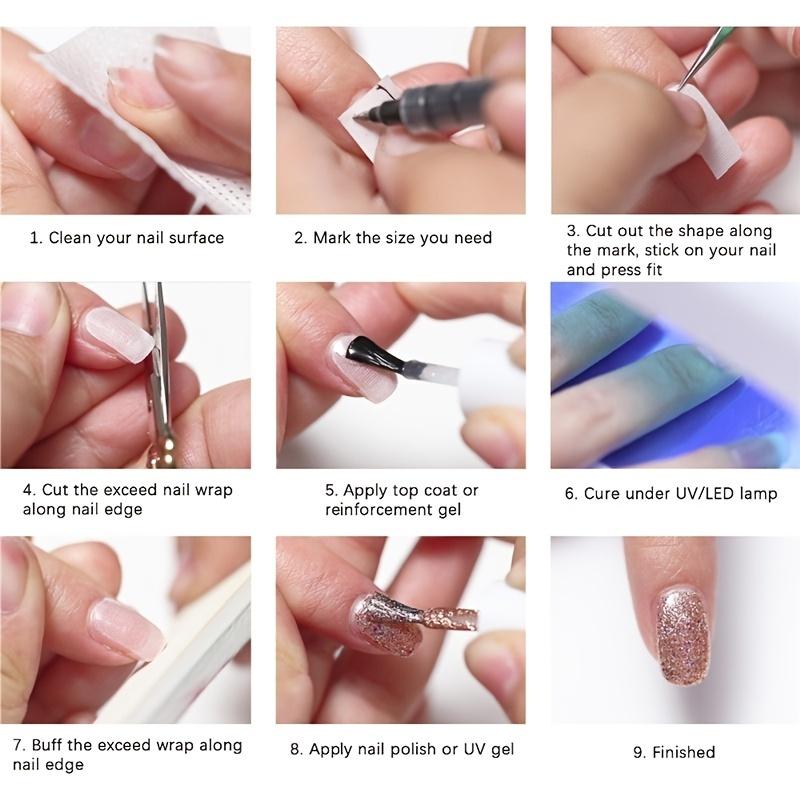 1. Clean your nail surface

2. Mark the size you need

3. Cut out the shape along the mark, stick on your nail and press fit

4. Cut the exceed nail wrap along nail edge

5. Apply top coat or reinforcement gel

6. Cure under UV/LED lamp

7. Buff the exceed wrap along nail edge

8. Apply nail polish or UV gel

9. Finished