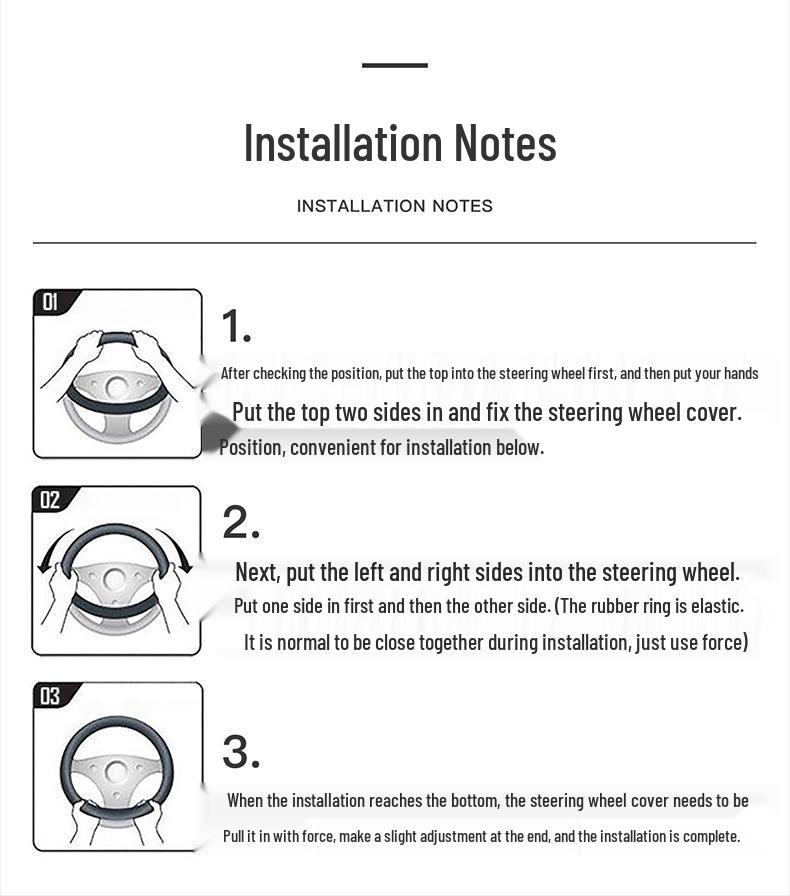 Installation Notes

INSTALLATION NOTES

01

1.

After checking the position, put the top into the steering wheel first, and then put your hands

Put the top two sides in and fix the steering wheel cover.

Position, convenient for installation below.

02

2.

Next, put the left and right sides into the steering wheel.

Put one side in first and then the other side. (The rubber ring is elastic.

It is normal to be close together during installation, just use force)

03

3.

When the installation reaches the bottom, the steering wheel cover needs to be

Pull it in with force, make a slight adjustment at the end, and the installation is complete.