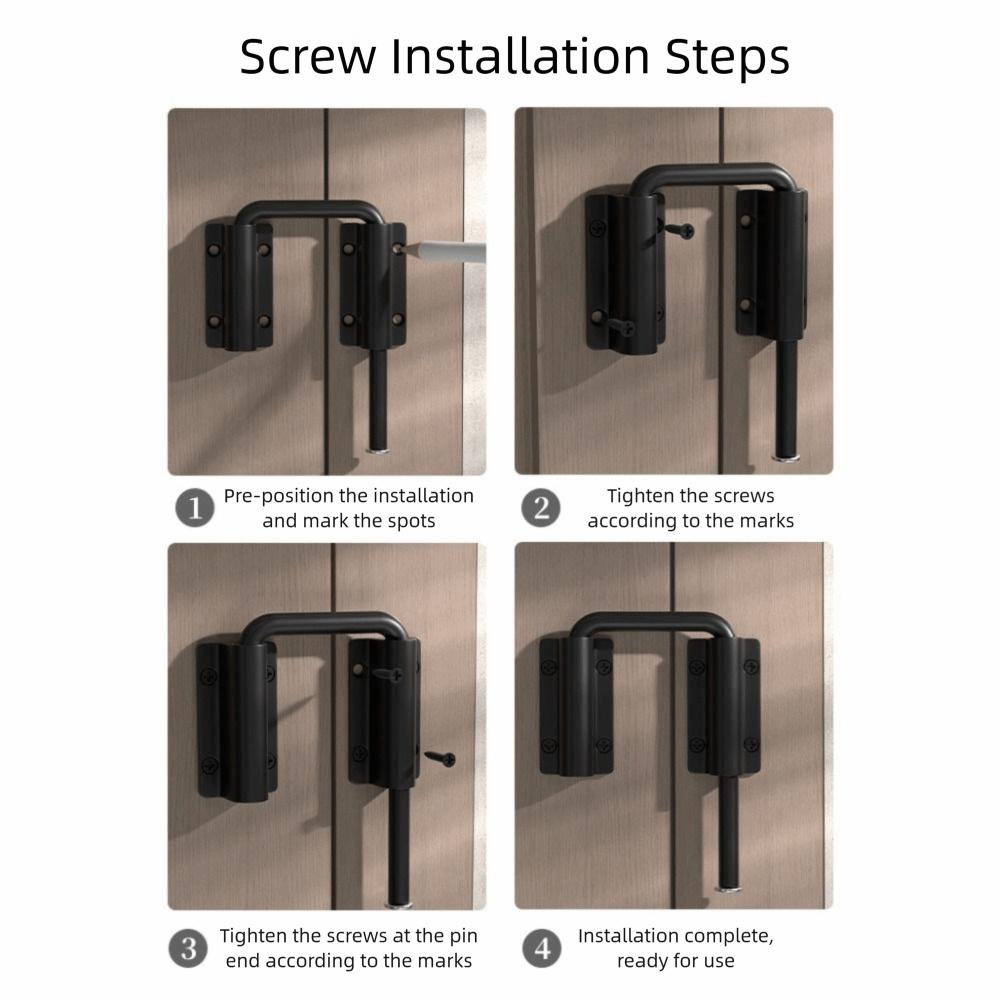 Screw Installation Steps

1 Pre-position the installation and mark the spots

2 Tighten the screws according to the marks

3 Tighten the screws at the pin end according to the marks

4 Installation complete, ready for use