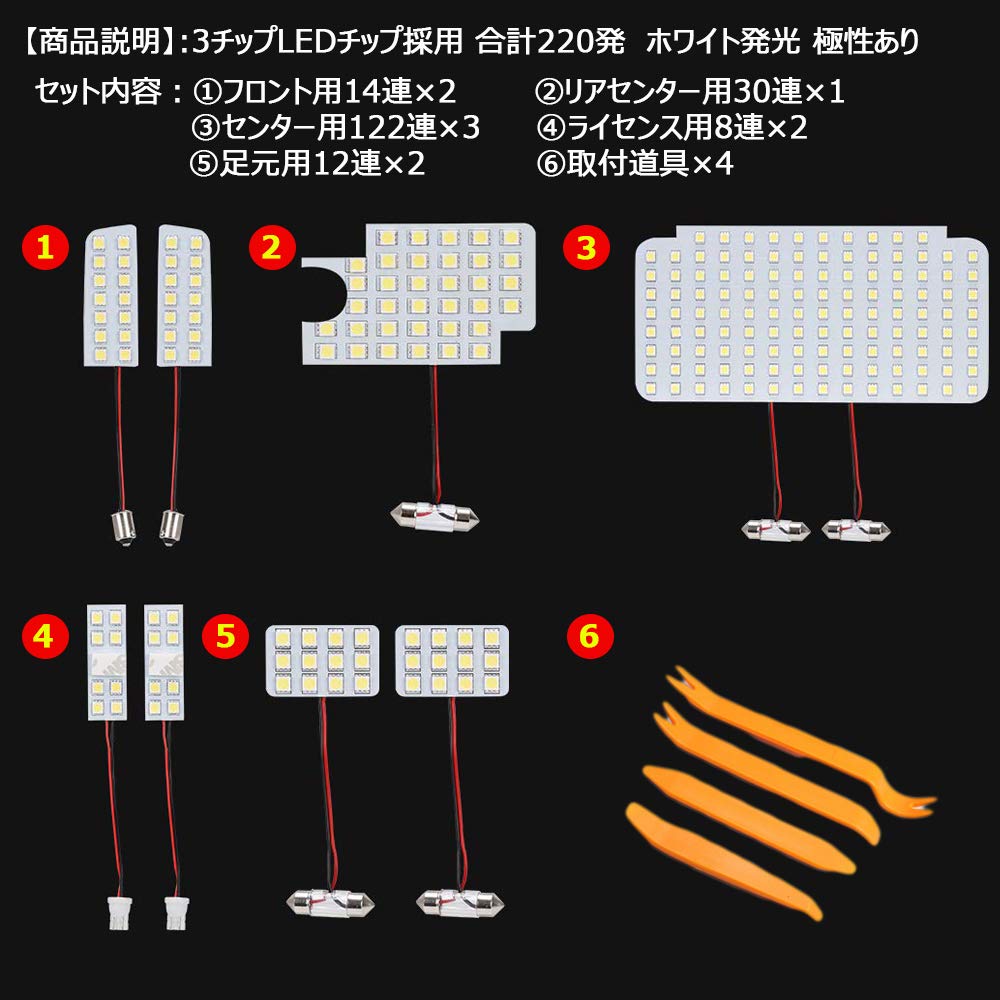 【商品説明】:3チップLEDチップ採用 合計220発 ホワイト発光 極性あり

セット内容：①フロント用14連×2 ②リアセンター用30連×1
③センター用122連×3 ④ライセンス用8連×2
⑤足元用12連×2 ⑥取付道具×4

1

2

3

4

5

6