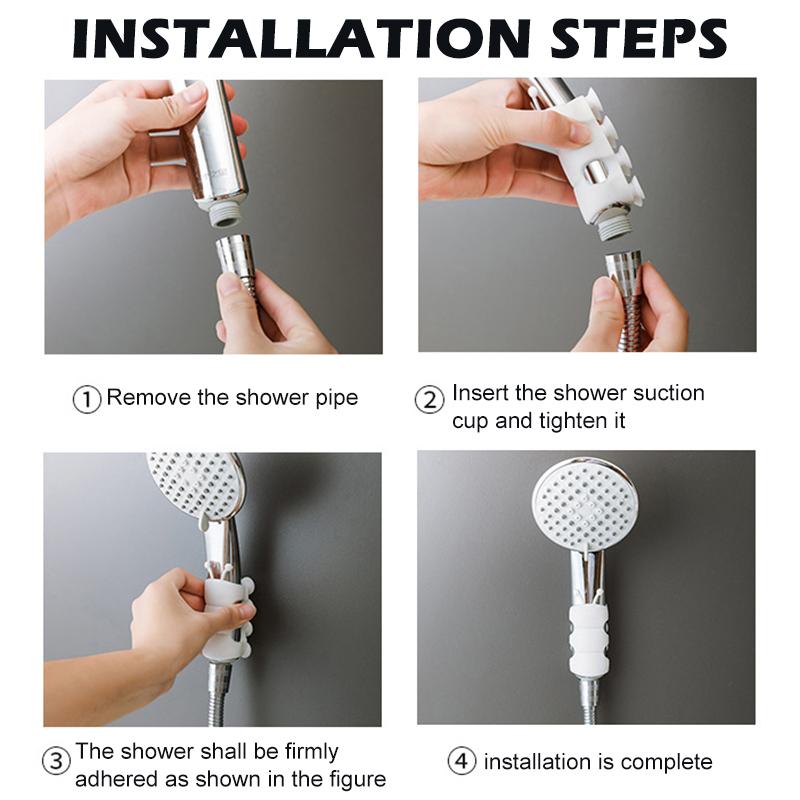 INSTALLATION STEPS

① Remove the shower pipe

② Insert the shower suction cup and tighten it

③ The shower shall be firmly adhered as shown in the figure

④ installation is complete