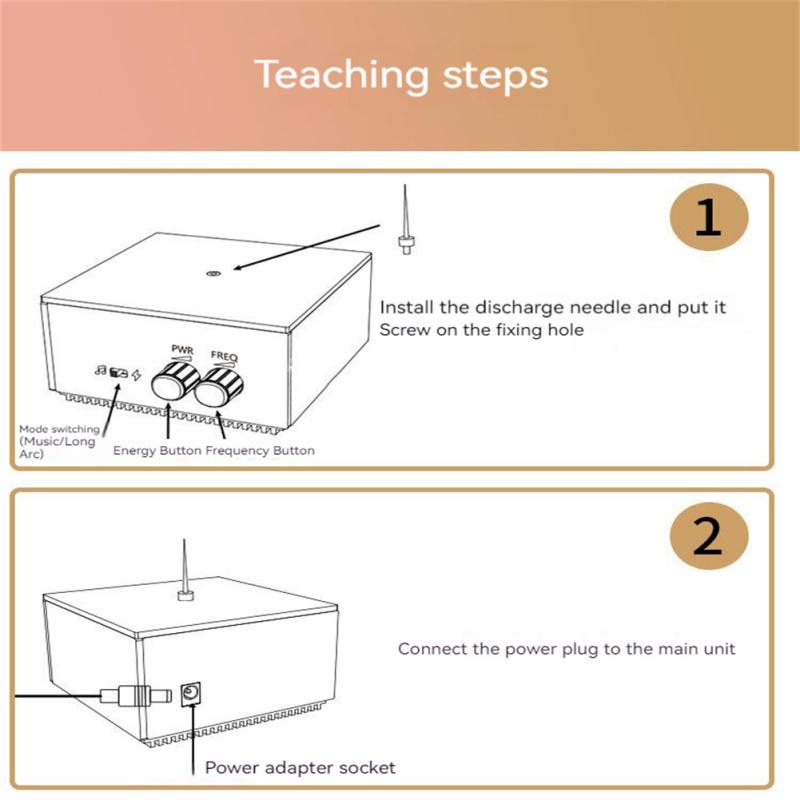 Teaching steps

1

Install the discharge needle and put it Screw on the fixing hole

PWR

FREQ

Mode switching (Music/Long Arc)

Energy Button Frequency Button

2

Connect the power plug to the main unit

Power adapter socket