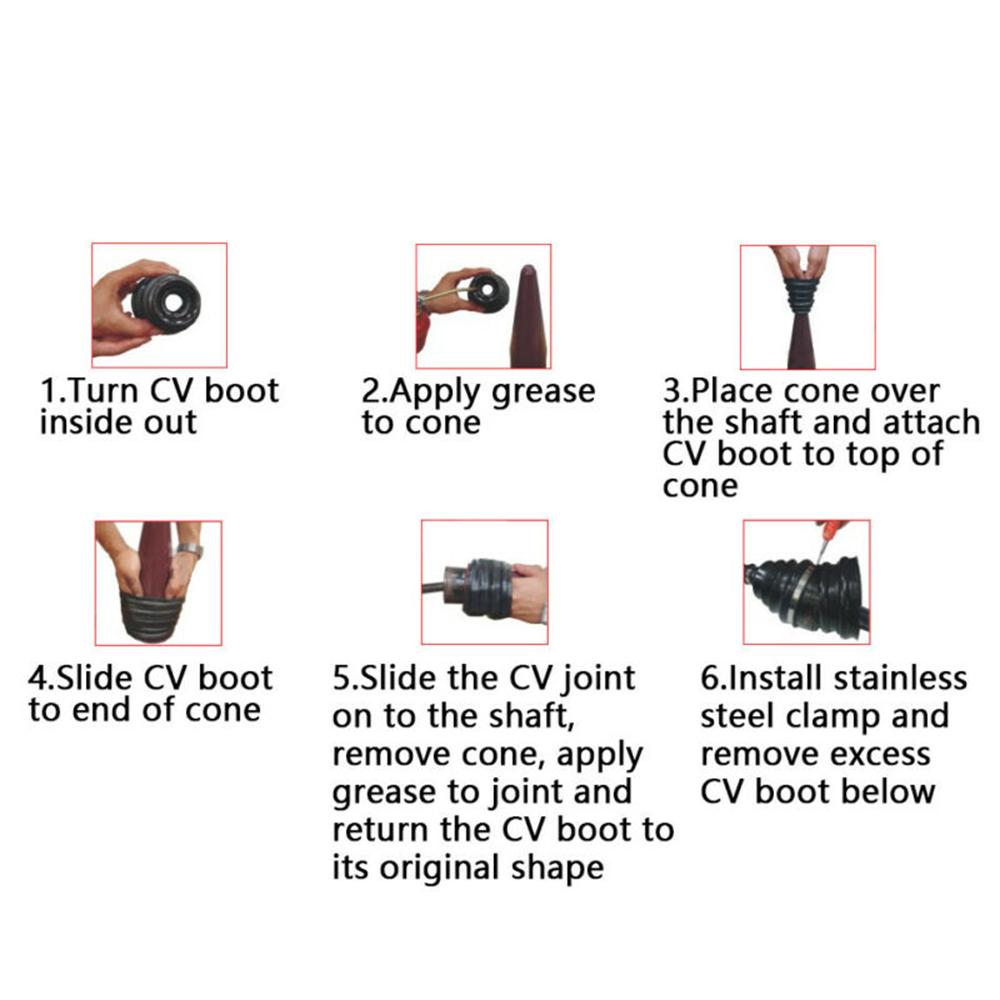 1.Turn CV boot inside out

2.Apply grease to cone

3.Place cone over the shaft and attach CV boot to top of cone

4.Slide CV boot to end of cone

5.Slide the CV joint on to the shaft, remove cone, apply grease to joint and return the CV boot to its original shape

6.Install stainless steel clamp and remove excess CV boot below