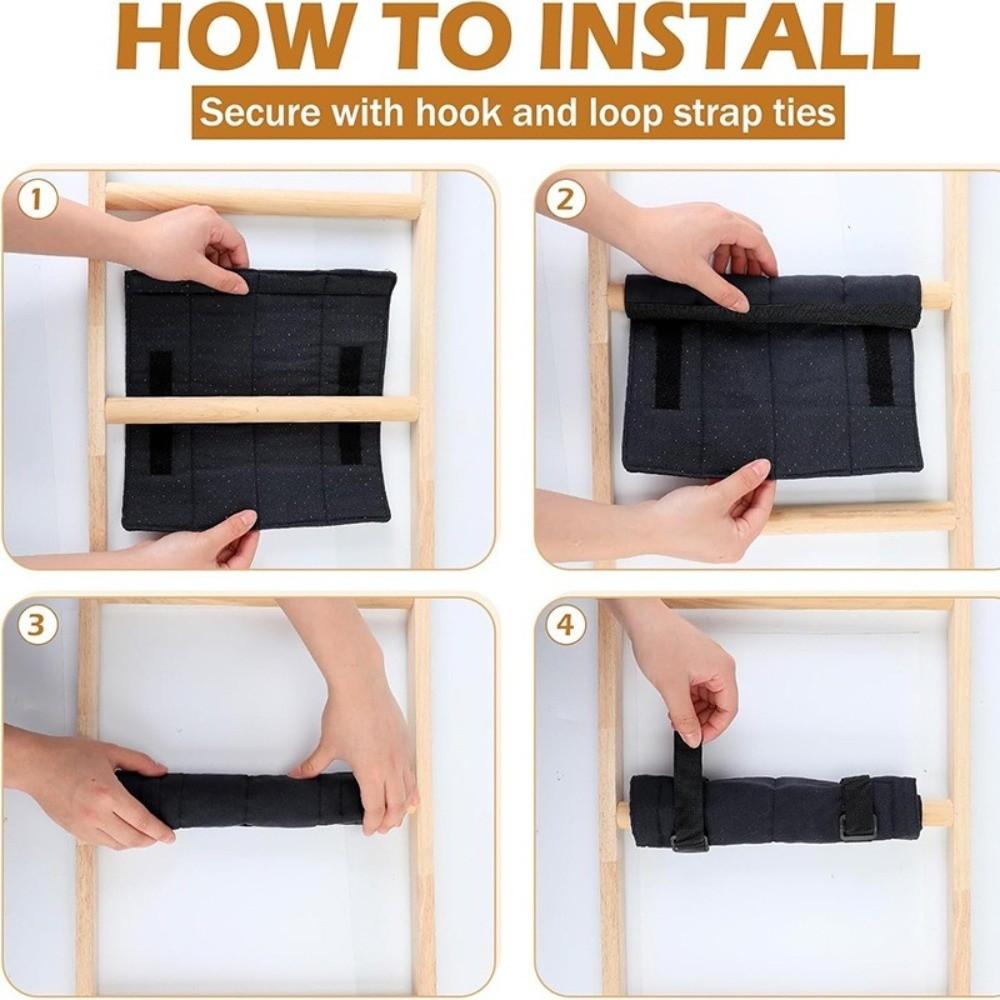 HOW TO INSTALL

Secure with hook and loop strap ties

1

2

3

4