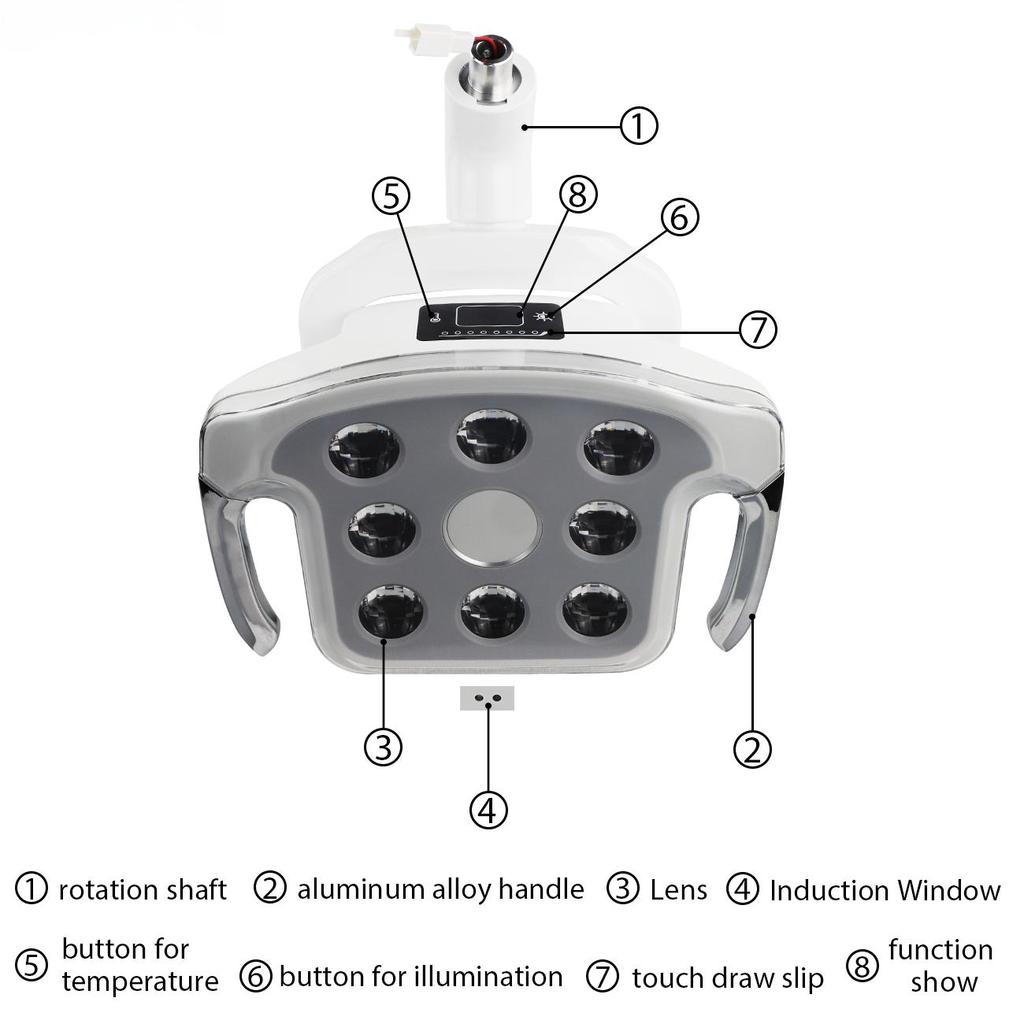 ①

⑤ ⑧ ⑥

⑦

③ ② ④

① rotation shaft ② aluminum alloy handle ③ Lens ④ Induction Window

⑤ button for temperature ⑥ button for illumination ⑦ touch draw slip ⑧ function show