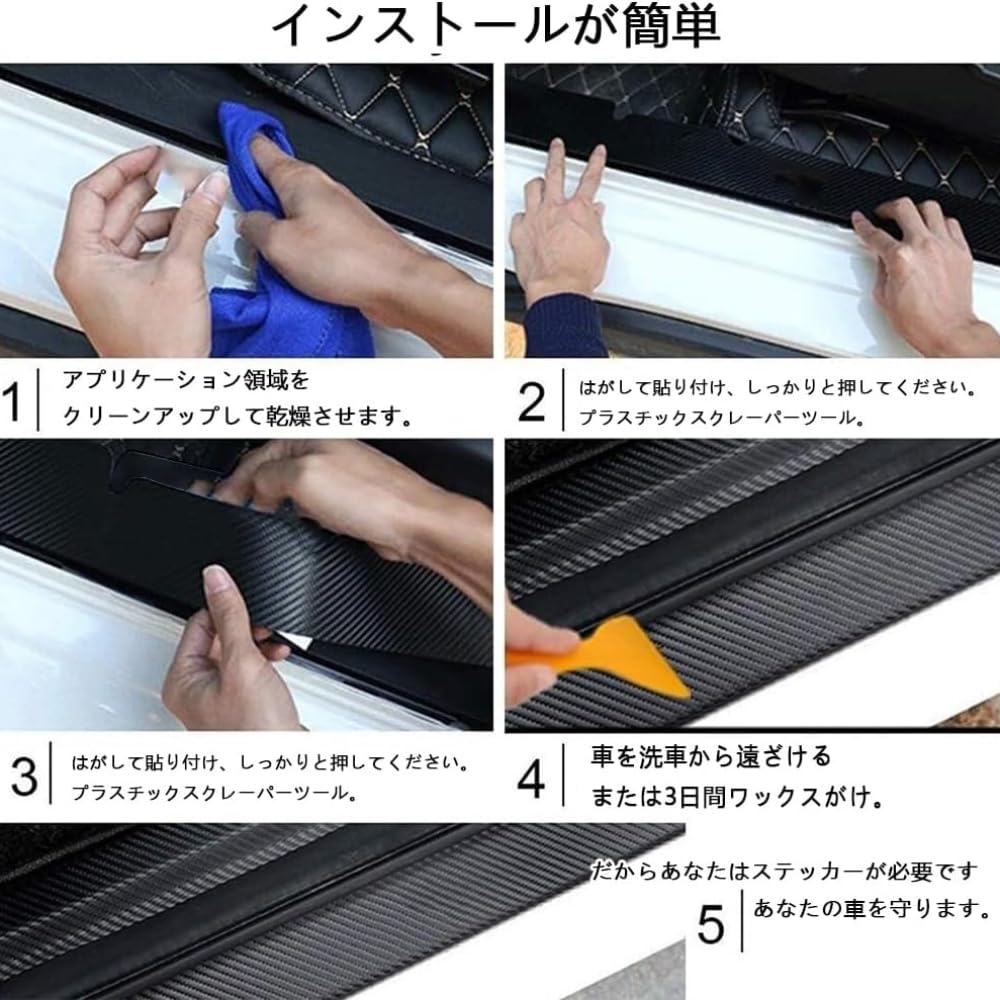 インストールが簡単

1 アプリケーション領域をクリーンアップして乾燥させます。

2 はがして貼り付け、しっかりと押してください。プラスチックスクレーパーツール。

3 はがして貼り付け、しっかりと押してください。プラスチックスクレーパーツール。

4 車を洗車から遠ざけるまたは3日間ワックスがけ。

だからあなたはステッカーが必要です

5 あなたの車を守ります。