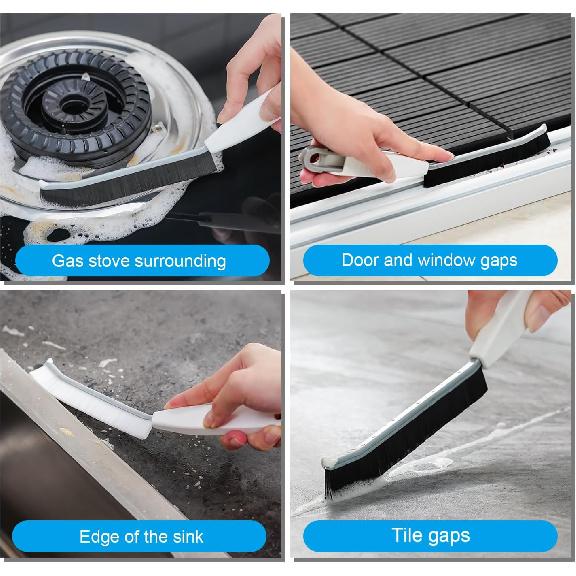 Gas stove surrounding

Door and window gaps

Edge of the sink

Tile gaps