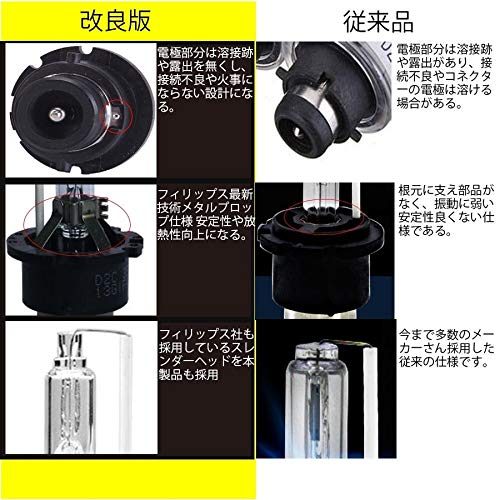 改良版

電極部分は溶接跡や露出を無くし、接続不良や火事にならない設計になる。

フィリップス最新技術メタルプロップ仕様 安定性や放熱性向上になる。

D2C
1361

フィリップス社も採用しているスレンダーヘッドを本製品も採用

従来品

電極部分は溶接跡や露出があり、接続不良やコネクターの電極は溶ける場合がある。

根元に支え部品がなく、振動に弱い安定性良くない仕様である。

今まで多数のメーカーさん採用した従来の仕様です。