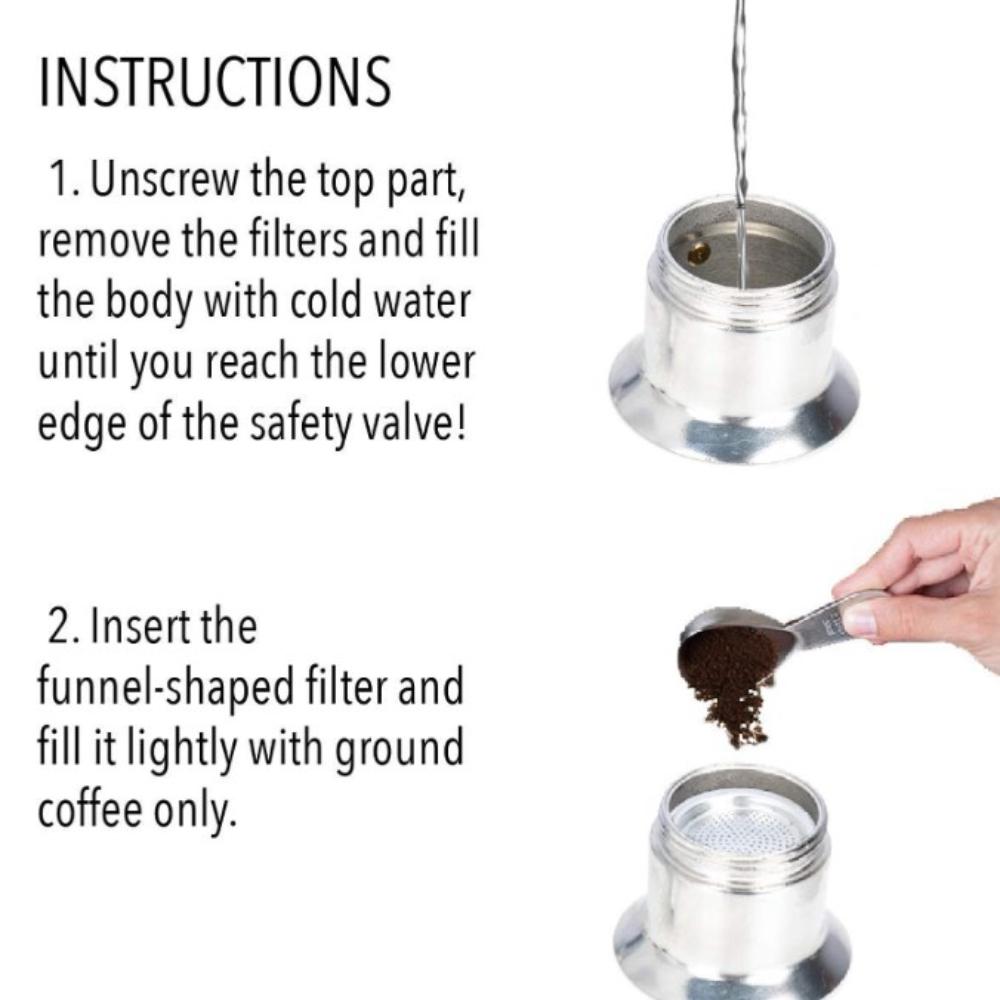 INSTRUCTIONS

1. Unscrew the top part, remove the filters and fill the body with cold water until you reach the lower edge of the safety valve!

2. Insert the funnel-shaped filter and fill it lightly with ground coffee only.