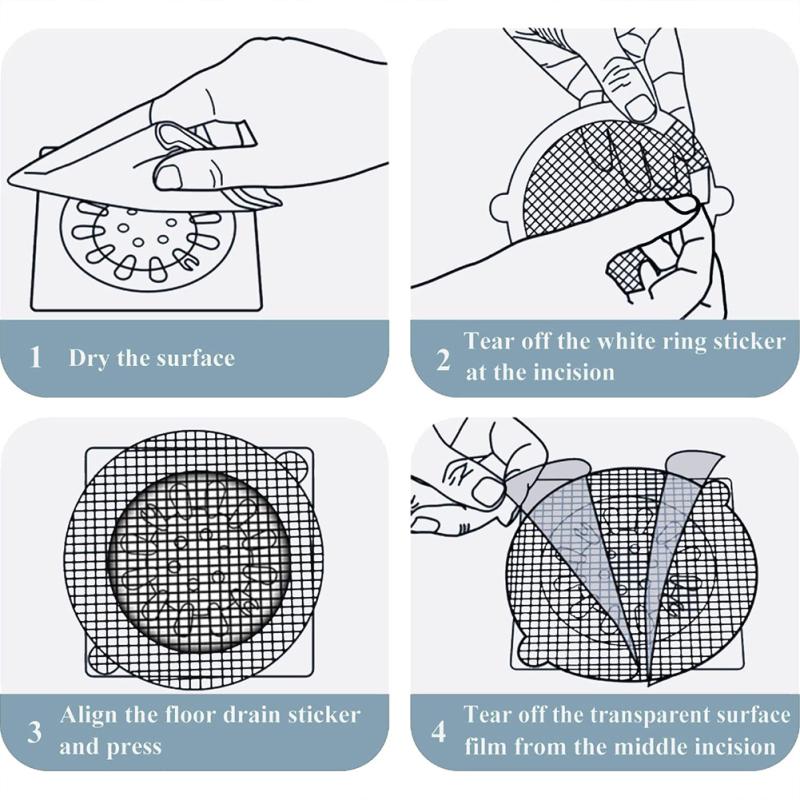 1 Dry the surface

2 Tear off the white ring sticker at the incision

3 Align the floor drain sticker and press

4 Tear off the transparent surface film from the middle incision