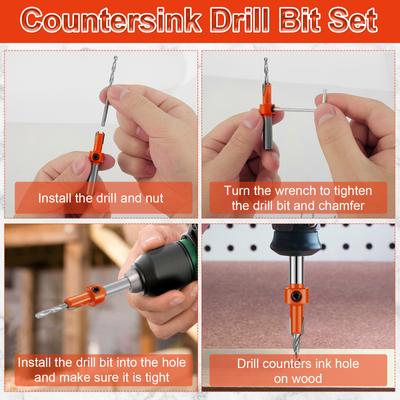 Countersink Drill Bit Set

Install the drill and nut

Turn the wrench to tighten the drill bit and chamfer

Install the drill bit into the hole and make sure it is tight

Drill counters ink hole on wood