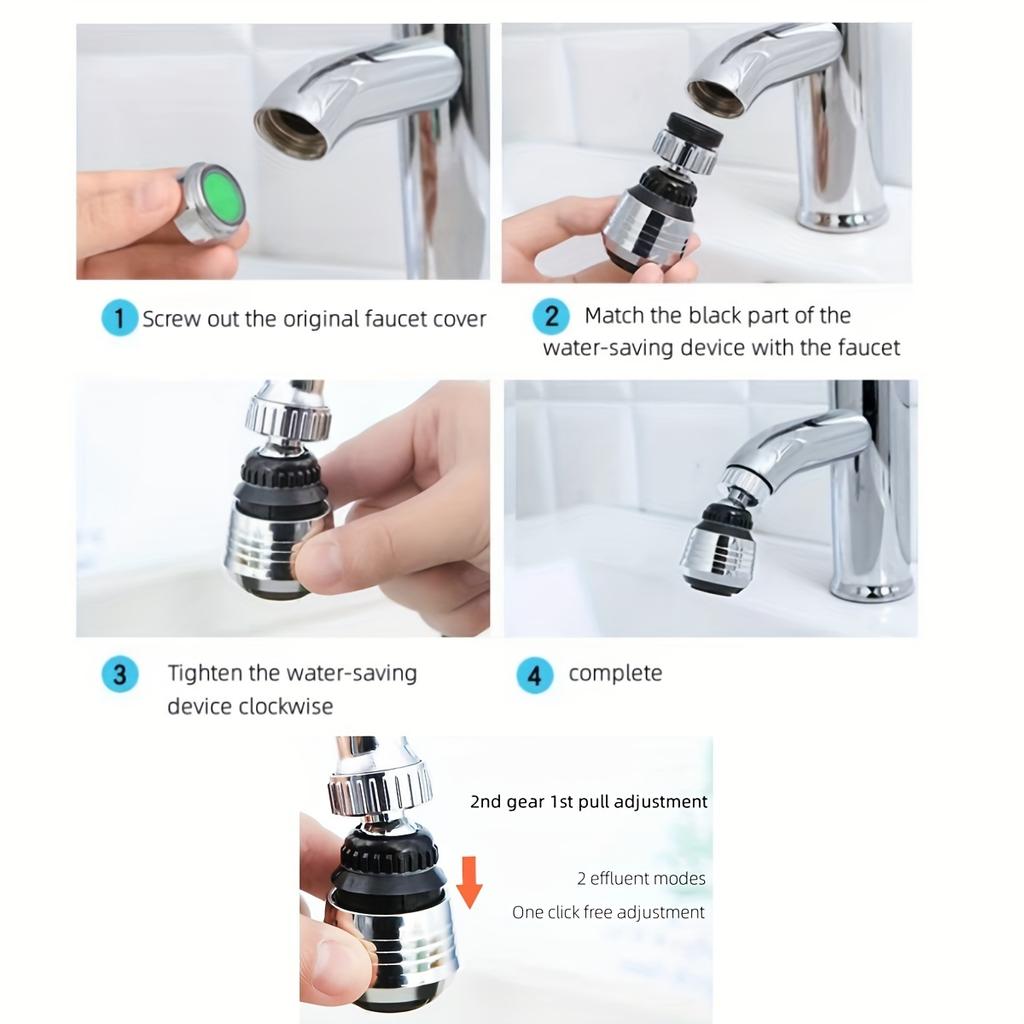 1 Screw out the original faucet cover

2 Match the black part of the water-saving device with the faucet

3 Tighten the water-saving device clockwise

4 complete

2nd gear 1st pull adjustment

2 effluent modes

One click free adjustment