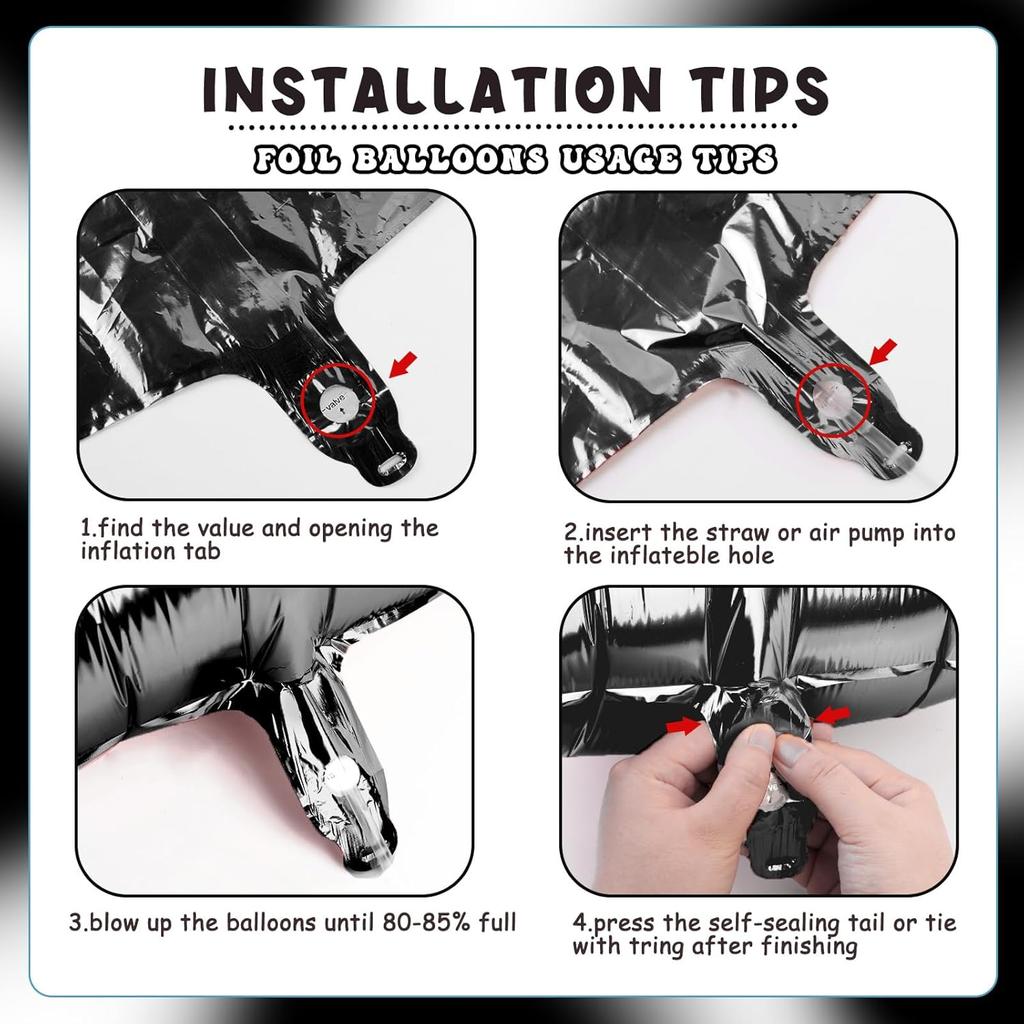 INSTALLATION TIPS

FOIL BALLOONS USAGE TIPS

valve

1.find the value and opening the inflation tab

2.insert the straw or air pump into the inflateble hole

3.blow up the balloons until 80-85% full

4.press the self-sealing tail or tie with tring after finishing