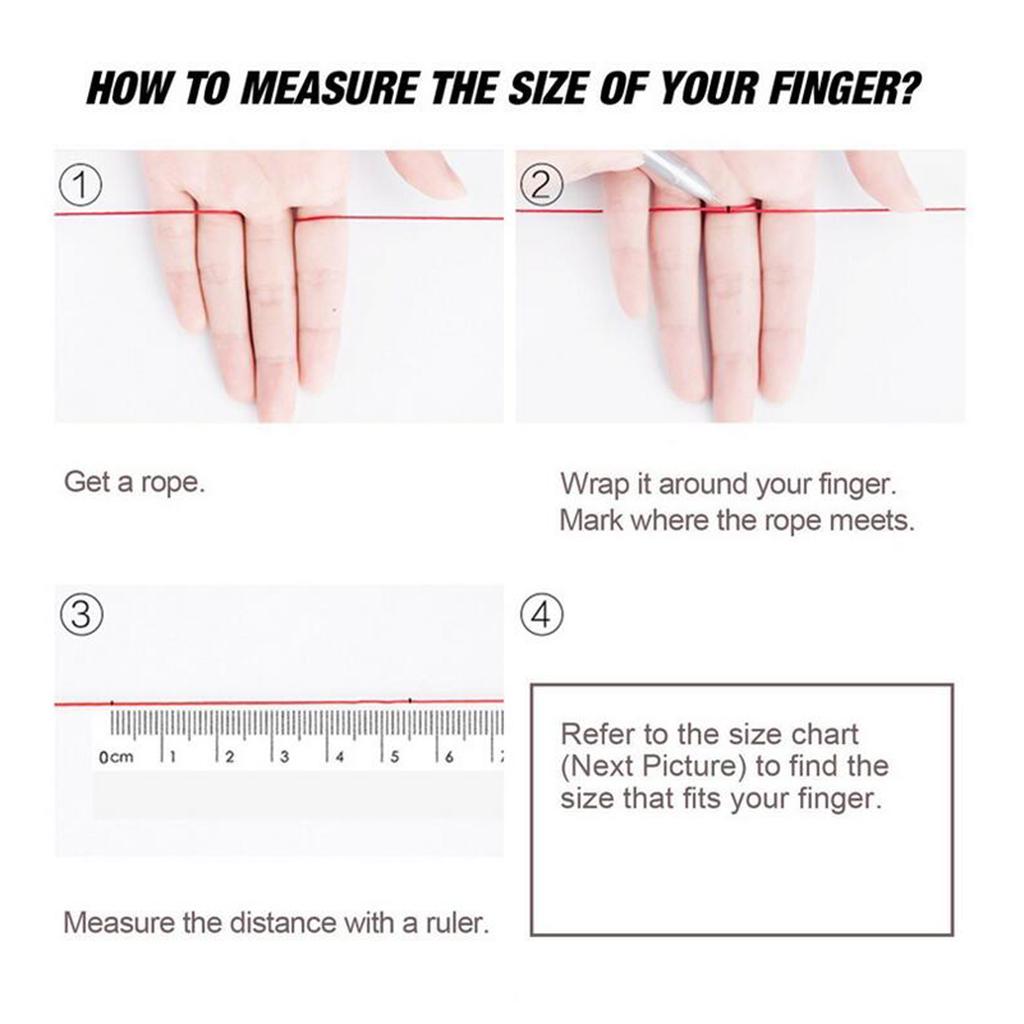 HOW TO MEASURE THE SIZE OF YOUR FINGER?

①

Get a rope.

②

Wrap it around your finger.
Mark where the rope meets.

③

0cm 1 2 3 4 5 6

Measure the distance with a ruler.

④

Refer to the size chart (Next Picture) to find the size that fits your finger.