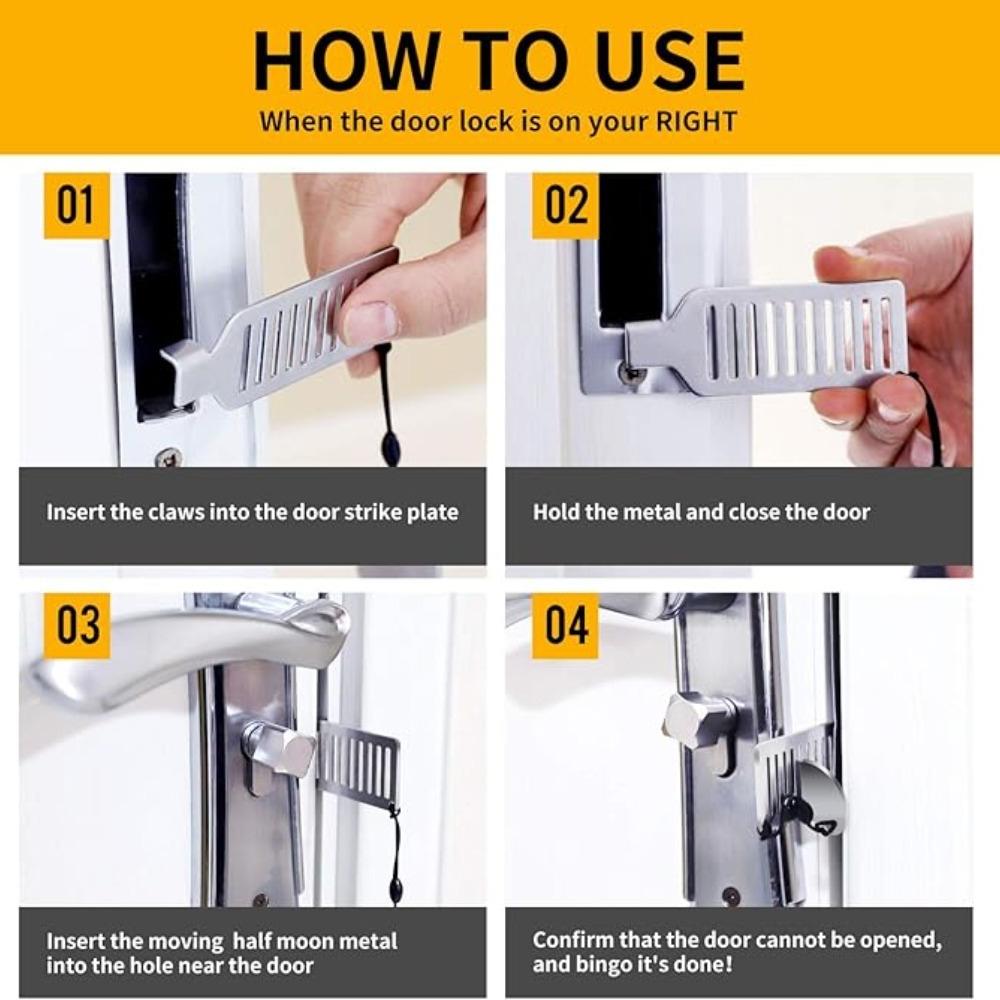 HOW TO USE

When the door lock is on your RIGHT

01

Insert the claws into the door strike plate

02

Hold the metal and close the door

03

Insert the moving half moon metal into the hole near the door

04

Confirm that the door cannot be opened, and bingo it's done!