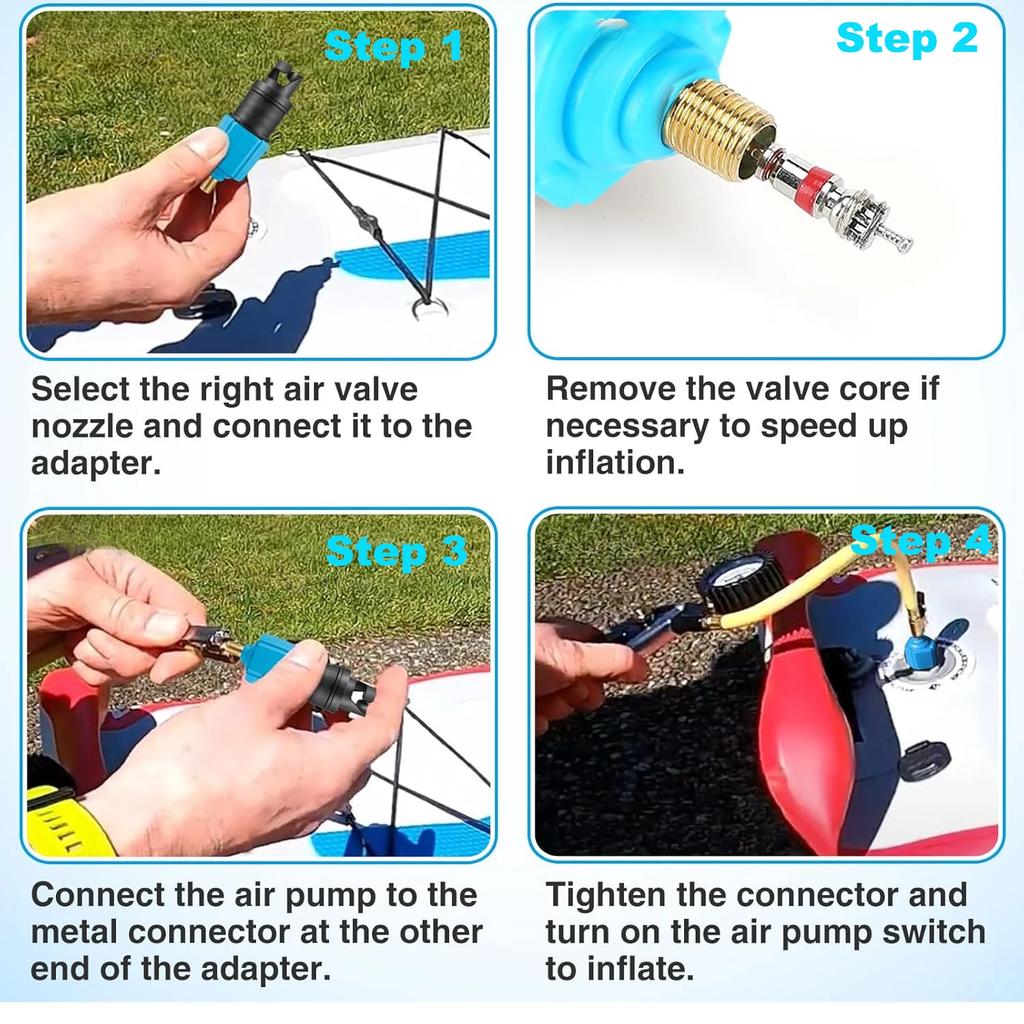 Step 1

Select the right air valve nozzle and connect it to the adapter.

Step 2

Remove the valve core if necessary to speed up inflation.

Step 3

Connect the air pump to the metal connector at the other end of the adapter.

Step 4

Tighten the connector and turn on the air pump switch to inflate.