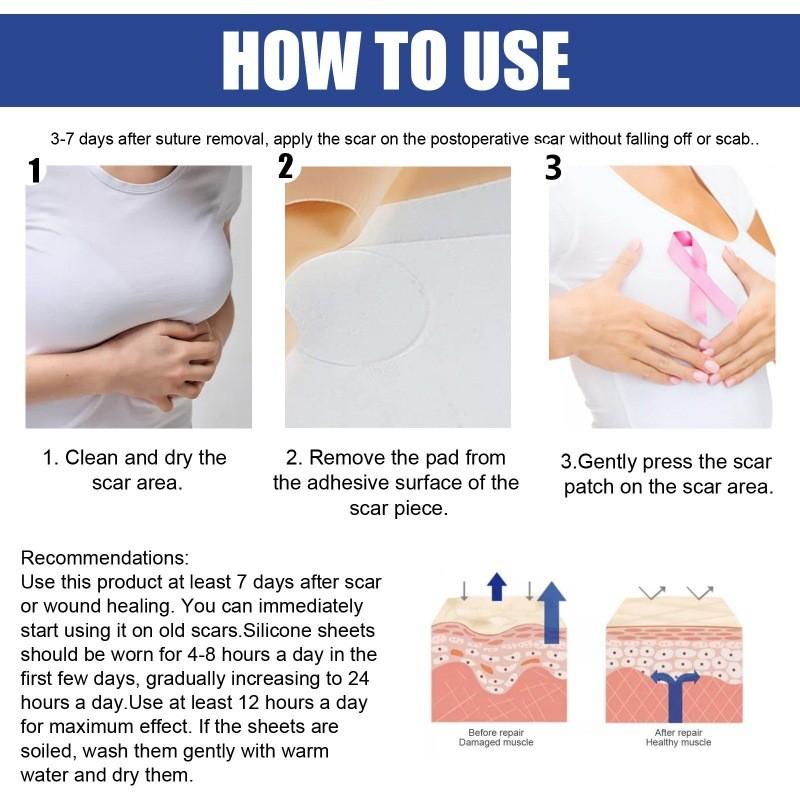 HOW TO USE

3-7 days after suture removal, apply the scar on the postoperative scar without falling off or scab..

1

2

3

1. Clean and dry the scar area.

2. Remove the pad from the adhesive surface of the scar piece.

3.Gently press the scar patch on the scar area.

Recommendations:
Use this product at least 7 days after scar or wound healing. You can immediately start using it on old scars.Silicone sheets should be worn for 4-8 hours a day in the first few days, gradually increasing to 24 hours a day.Use at least 12 hours a day for maximum effect. If the sheets are soiled, wash them gently with warm water and dry them.

Before repair
Damaged muscle

After repair
Healthy muscle