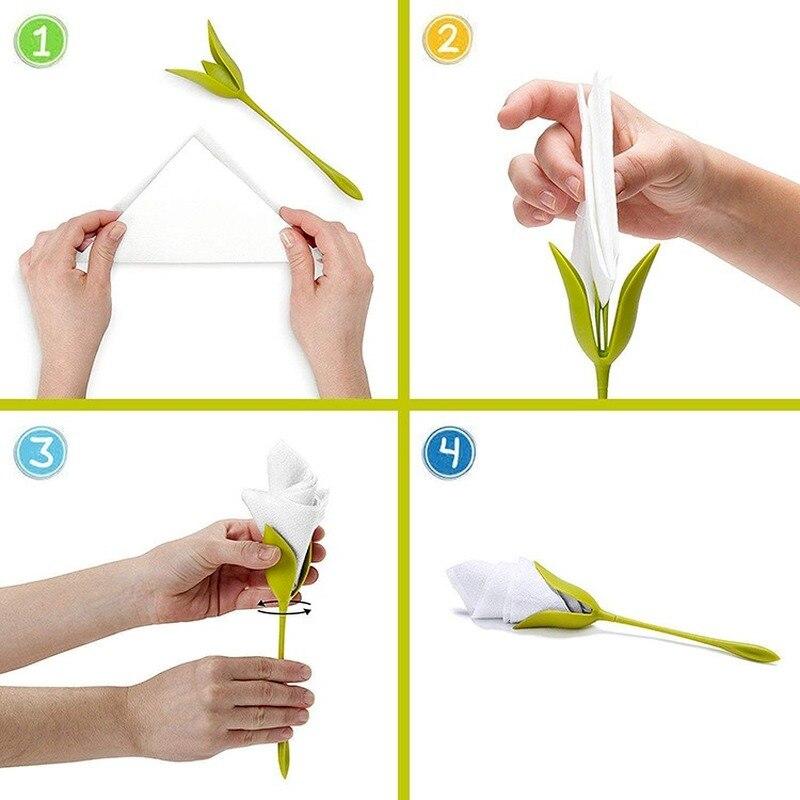 1

2

3

4