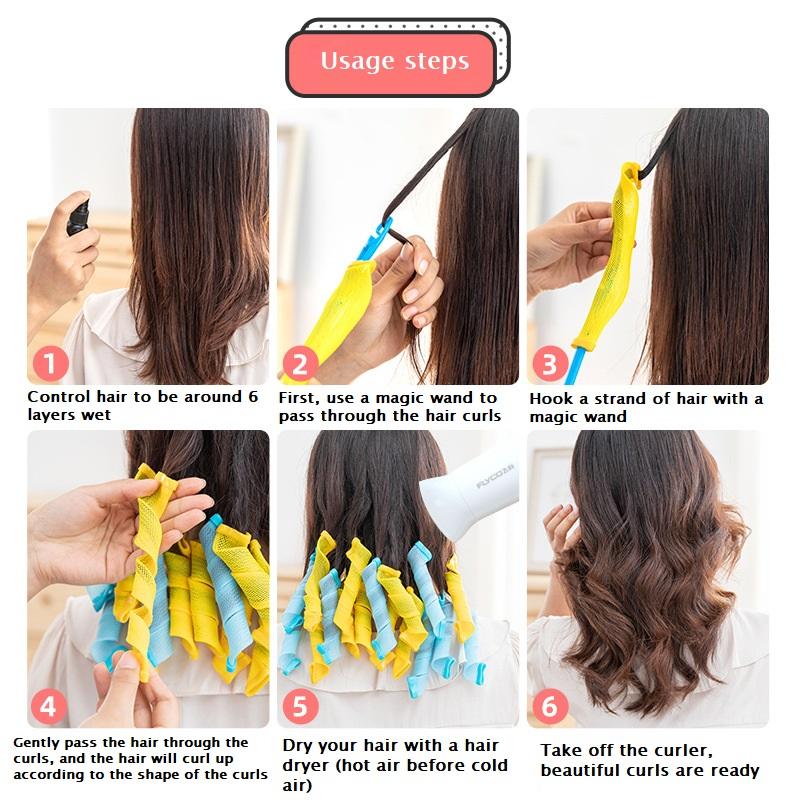 Usage steps

1
Control hair to be around 6 layers wet

2
First, use a magic wand to pass through the hair curls

3
Hook a strand of hair with a magic wand

4
Gently pass the hair through the curls, and the hair will curl up according to the shape of the curls

FLYCO
5
Dry your hair with a hair dryer (hot air before cold air)

6
Take off the curler, beautiful curls are ready