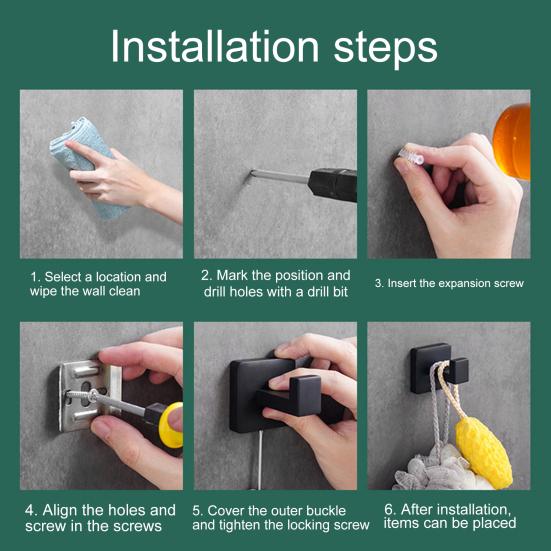 Installation steps

1. Select a location and wipe the wall clean

2. Mark the position and drill holes with a drill bit

3. Insert the expansion screw

4. Align the holes and screw in the screws

5. Cover the outer buckle and tighten the locking screw

6. After installation, items can be placed