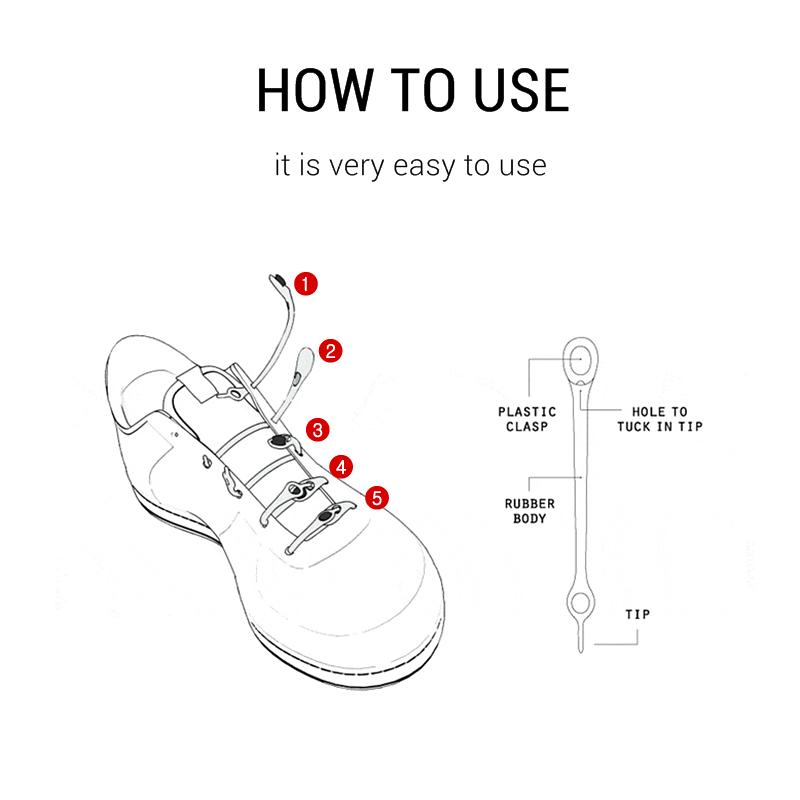 HOW TO USE

it is very easy to use

1
2
3
4
5

PLASTIC CLASP

HOLE TO TUCK IN TIP

RUBBER BODY

TIP