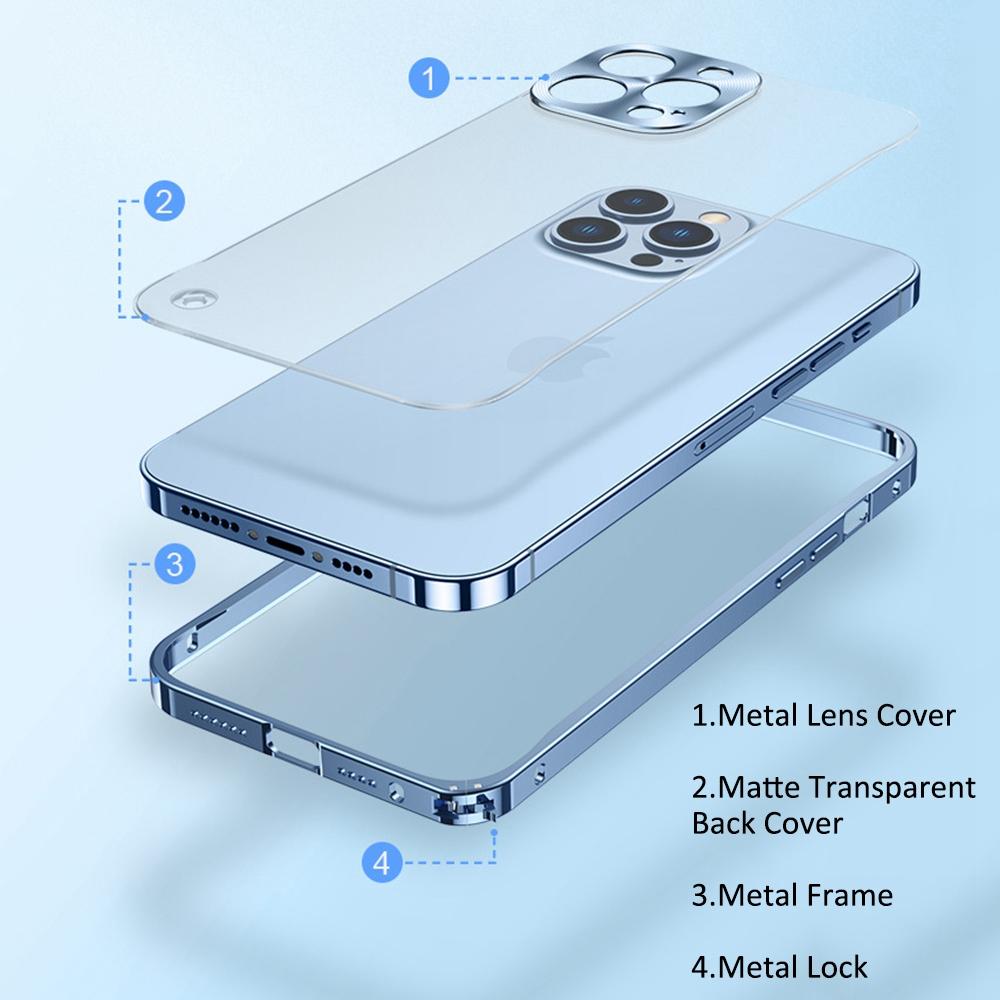 1

2

3

4

1.Metal Lens Cover

2.Matte Transparent Back Cover

3.Metal Frame

4.Metal Lock