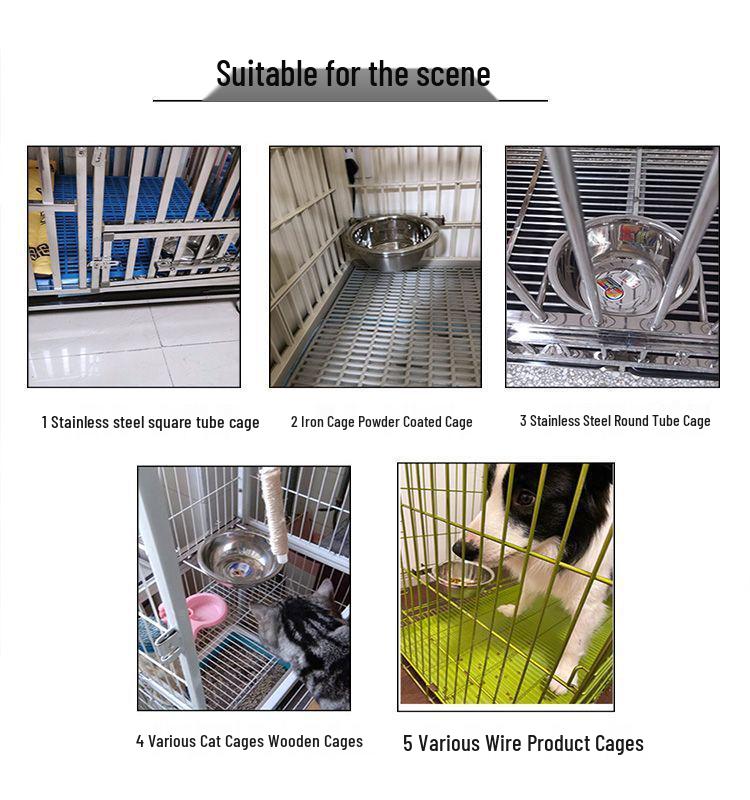 Suitable for the scene

1 Stainless steel square tube cage

2 Iron Cage Powder Coated Cage

3 Stainless Steel Round Tube Cage

4 Various Cat Cages Wooden Cages

5 Various Wire Product Cages