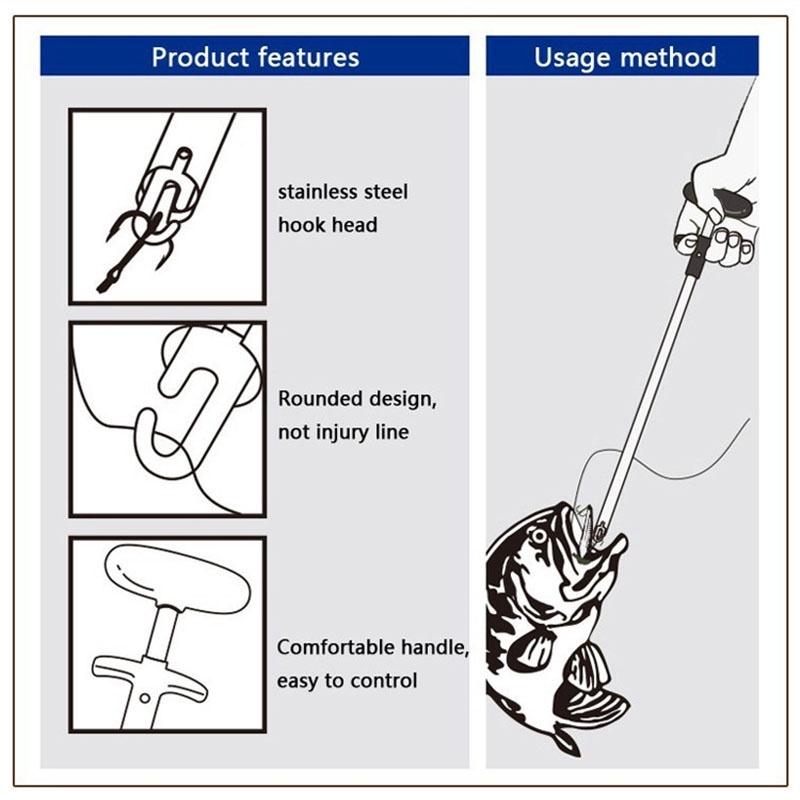 Product features

stainless steel hook head

Rounded design, not injury line

Comfortable handle, easy to control

Usage method