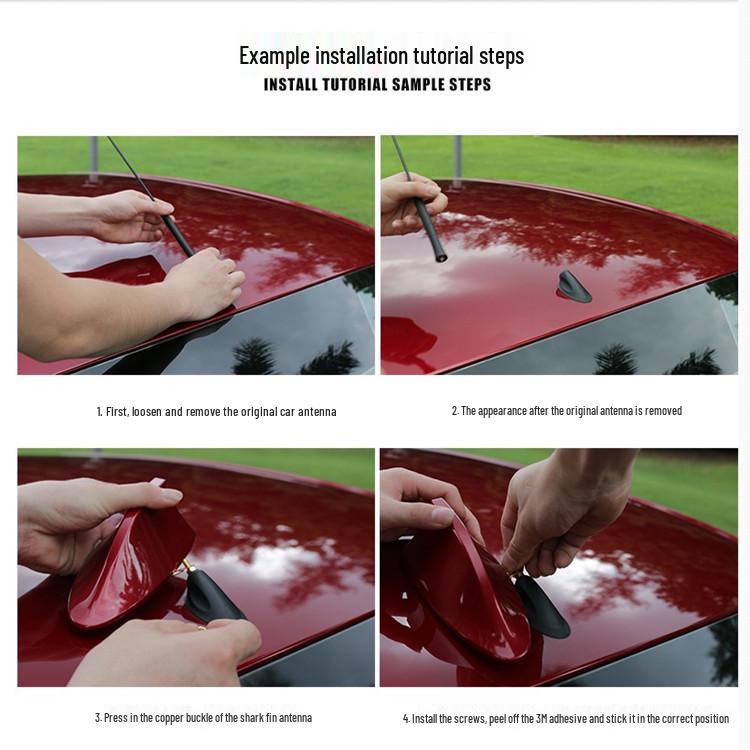 Example installation tutorial steps
INSTALL TUTORIAL SAMPLE STEPS

1. First, loosen and remove the original car antenna

2. The appearance after the original antenna is removed

3. Press in the copper buckle of the shark fin antenna

4. Install the screws, peel off the 3M adhesive and stick it in the correct position