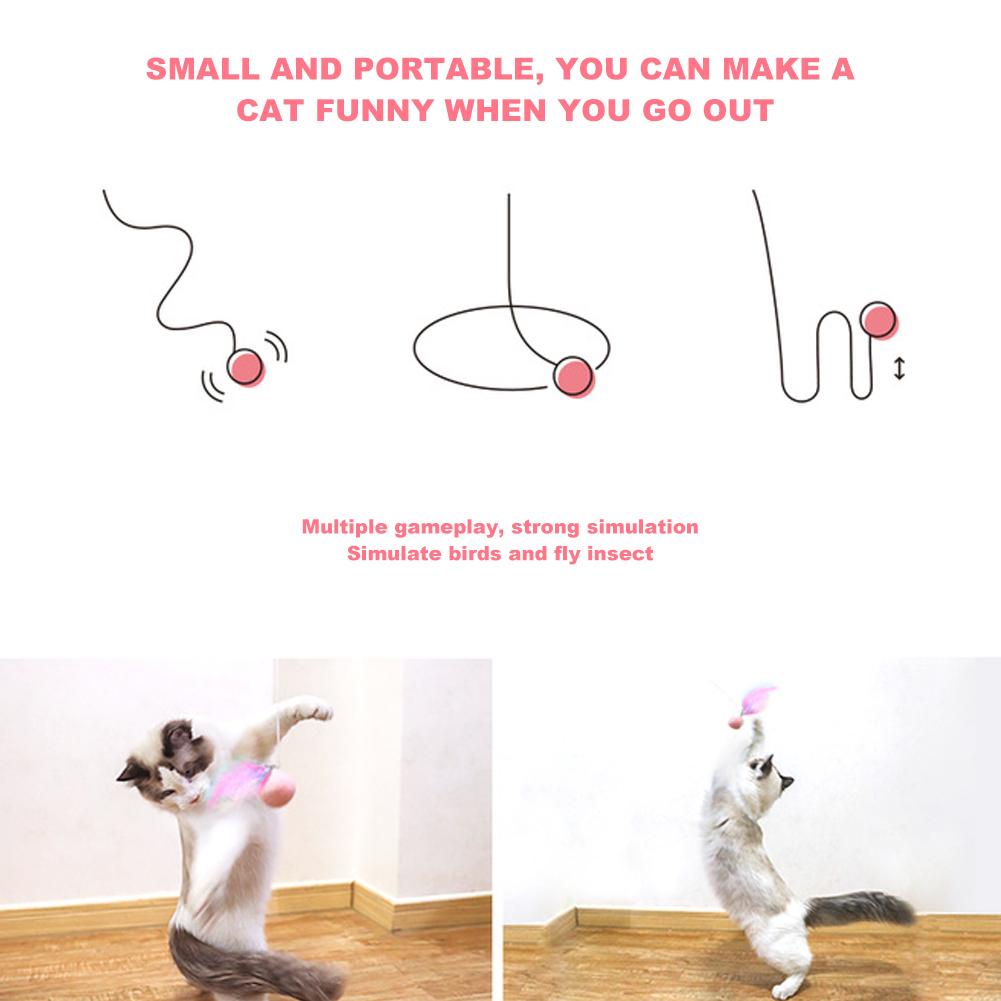 SMALL AND PORTABLE, YOU CAN MAKE A CAT FUNNY WHEN YOU GO OUT

Multiple gameplay, strong simulation
Simulate birds and fly insect