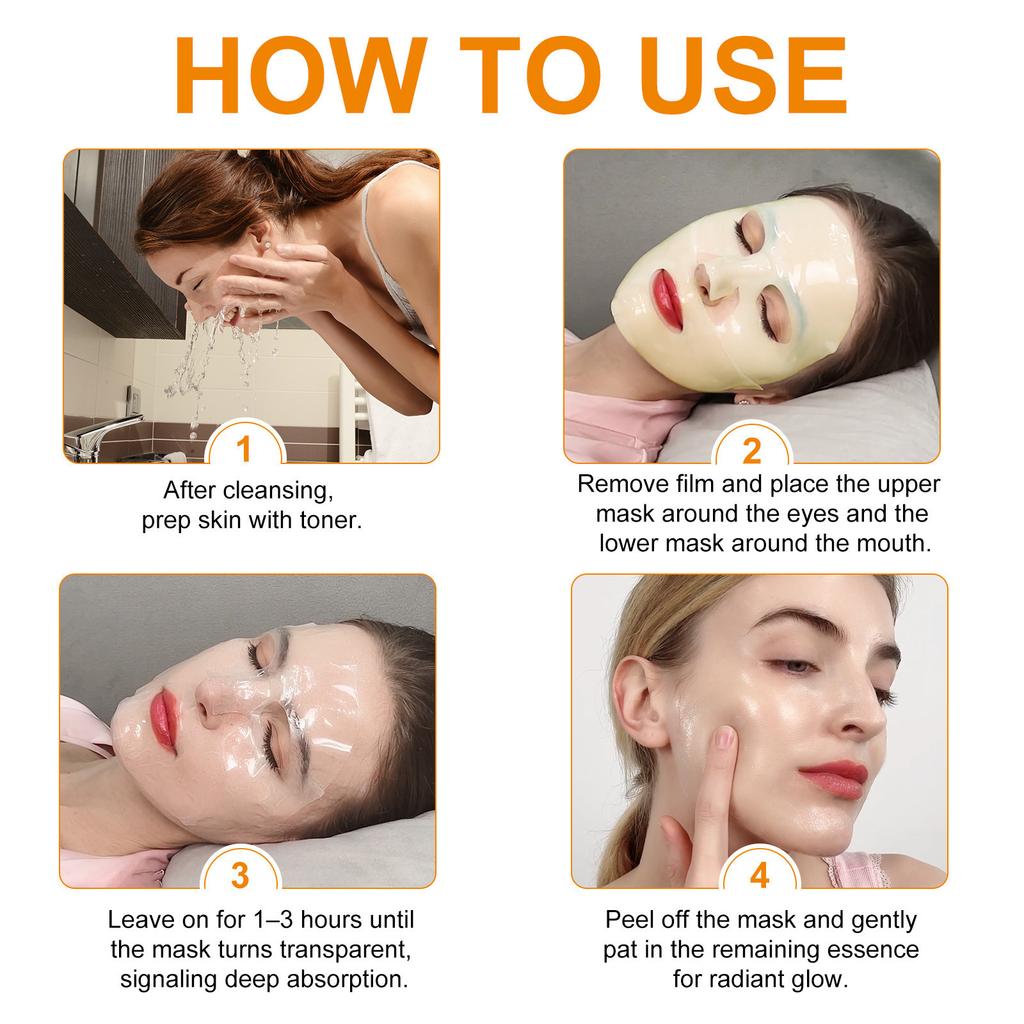 HOW TO USE

1

After cleansing, prep skin with toner.

2

Remove film and place the upper mask around the eyes and the lower mask around the mouth.

3

Leave on for 1–3 hours until the mask turns transparent, signaling deep absorption.

4

Peel off the mask and gently pat in the remaining essence for radiant glow.