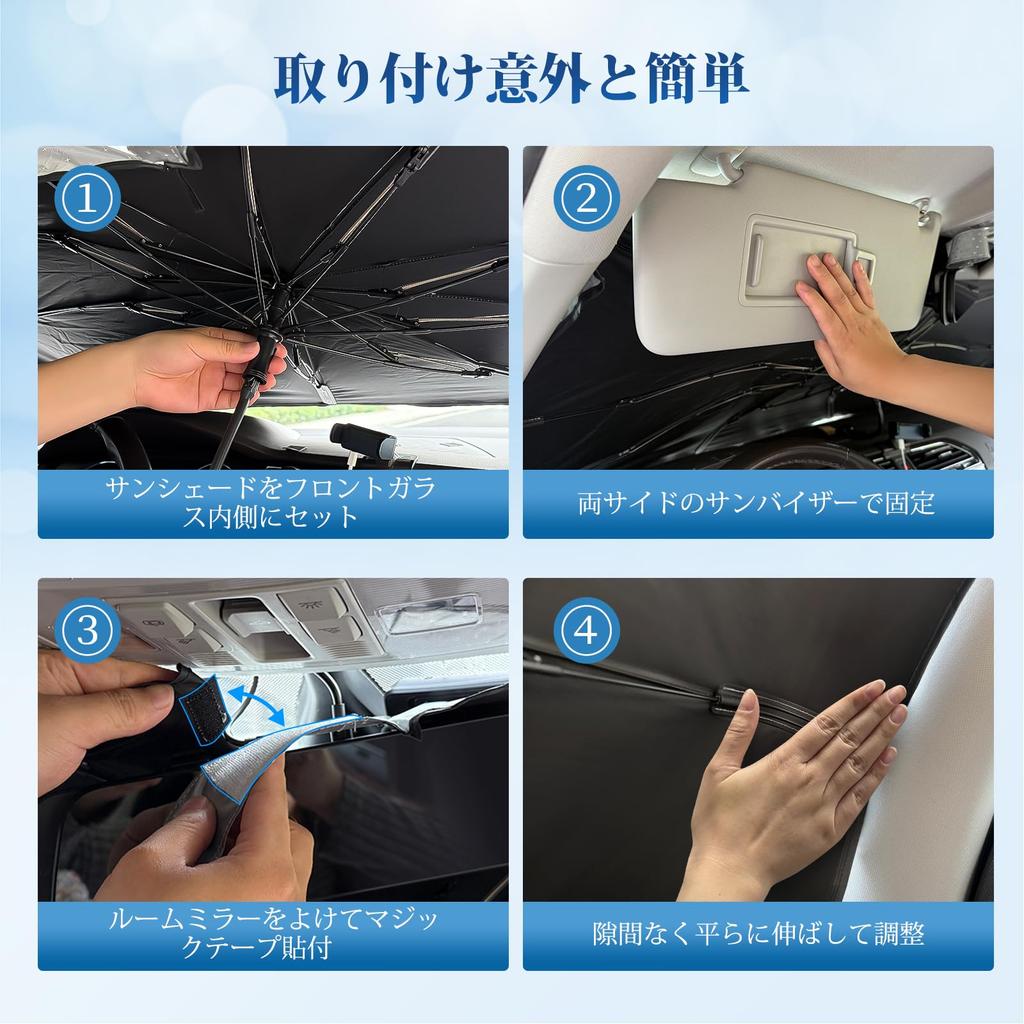 取り付け意外と簡単

①
サンシェードをフロントガラス内側にセット

②
両サイドのサンバイザーで固定

③
ルームミラーをよけてマジックテープ貼付

④
隙間なく平らに伸ばして調整