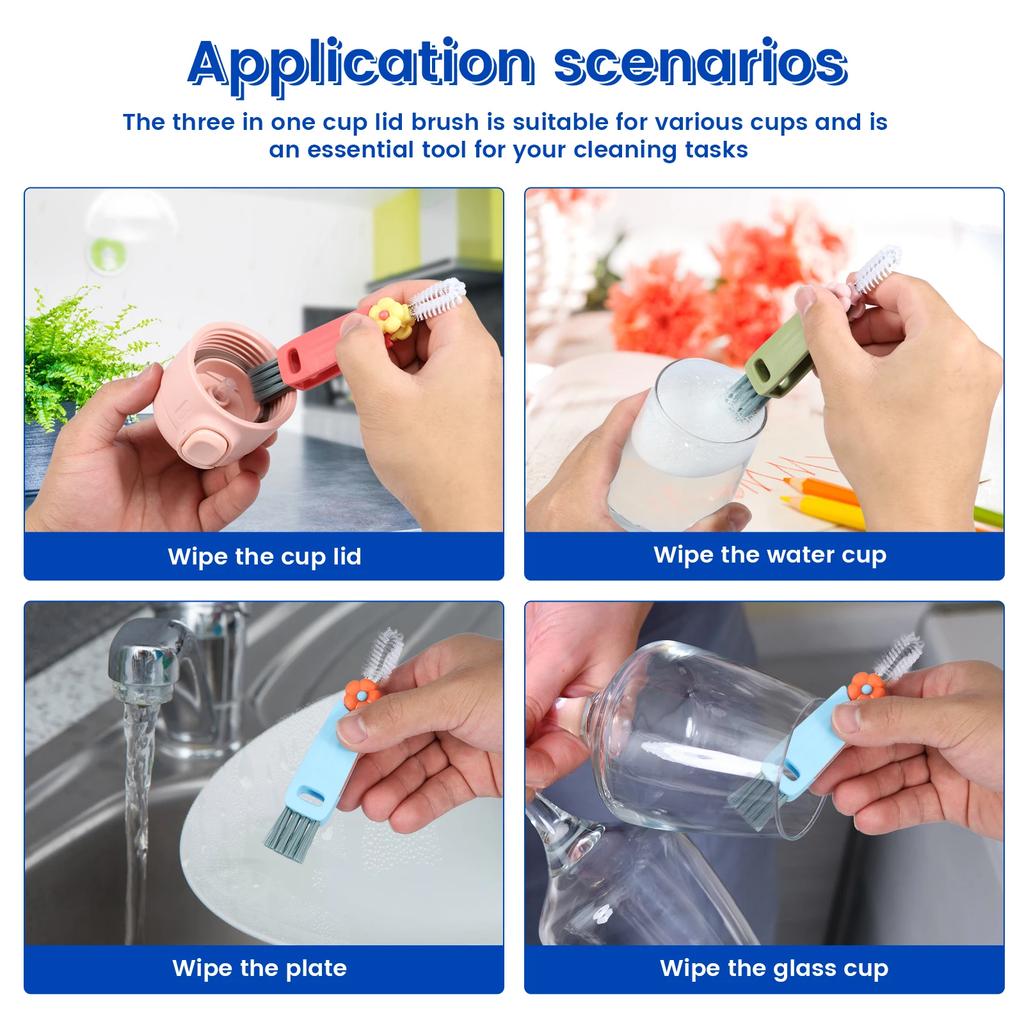 Application scenarios

The three in one cup lid brush is suitable for various cups and is an essential tool for your cleaning tasks

Wipe the cup lid

Wipe the water cup

Wipe the plate

Wipe the glass cup