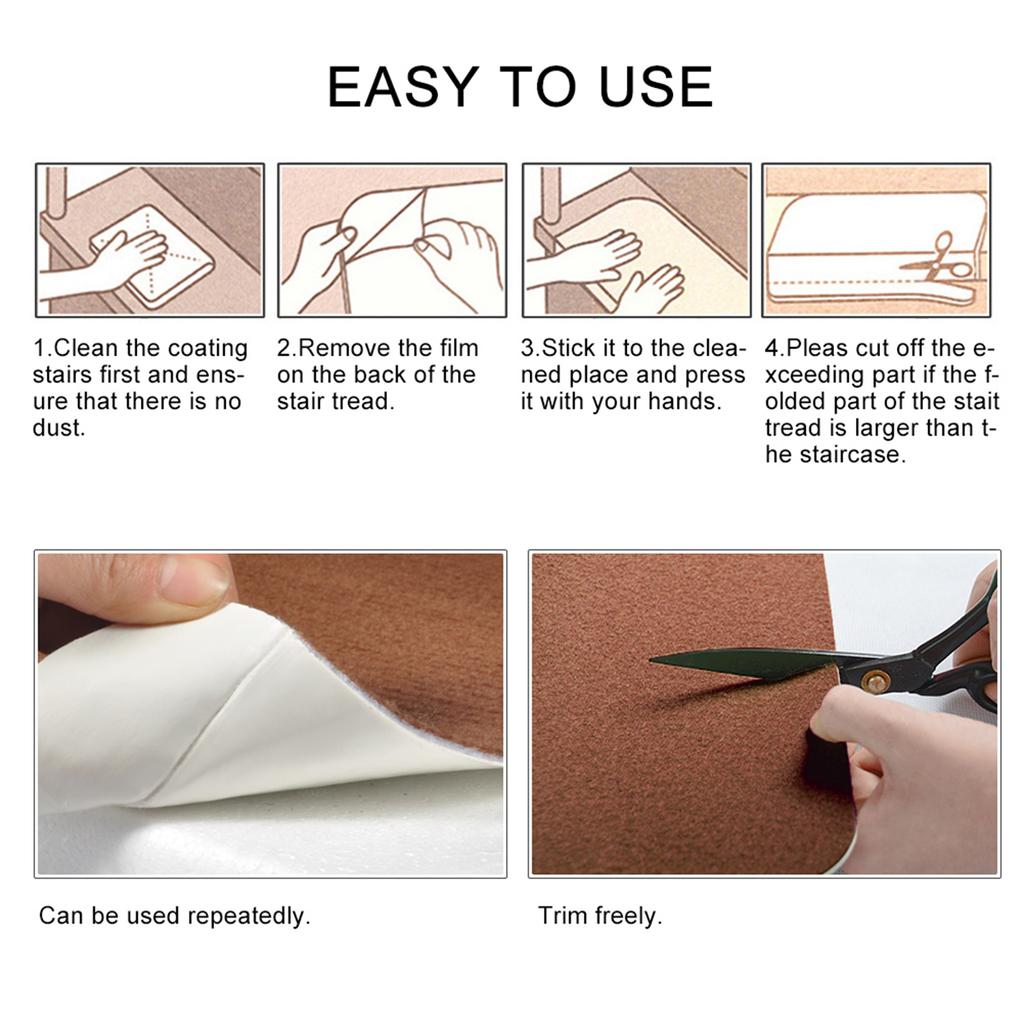 EASY TO USE

1.Clean the coating stairs first and ensure that there is no dust.

2.Remove the film on the back of the stair tread.

3.Stick it to the cleaned place and press it with your hands.

4.Pleas cut off the exceeding part if the folded part of the stait tread is larger than the staircase.

Can be used repeatedly.

Trim freely.