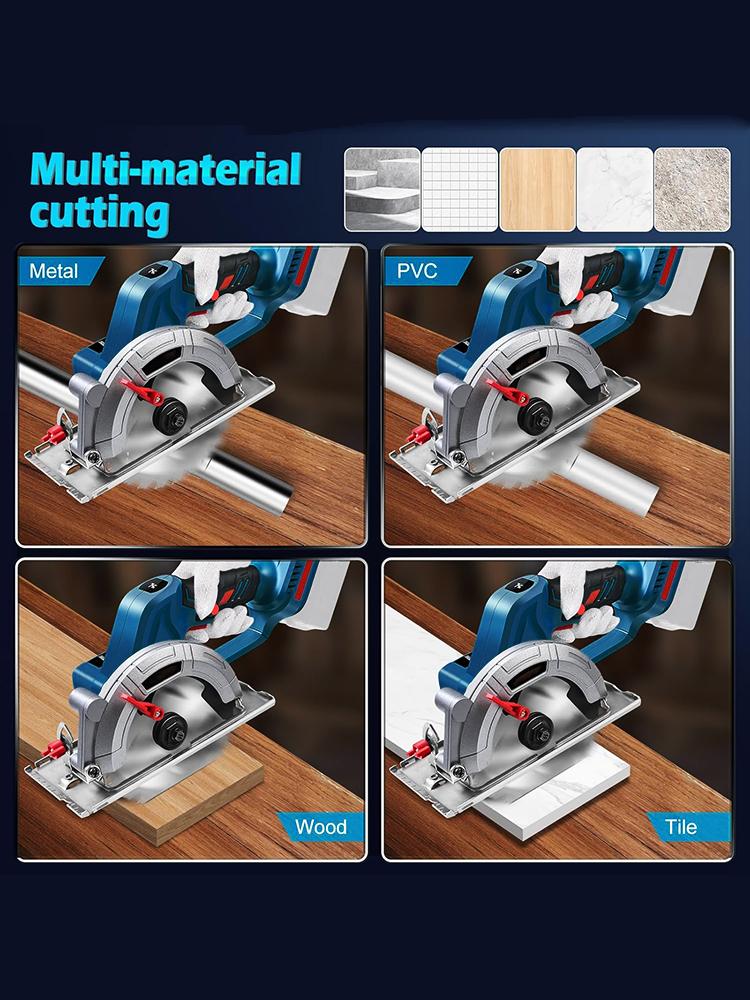 Multi-material cutting

Metal

PVC

Wood

Tile