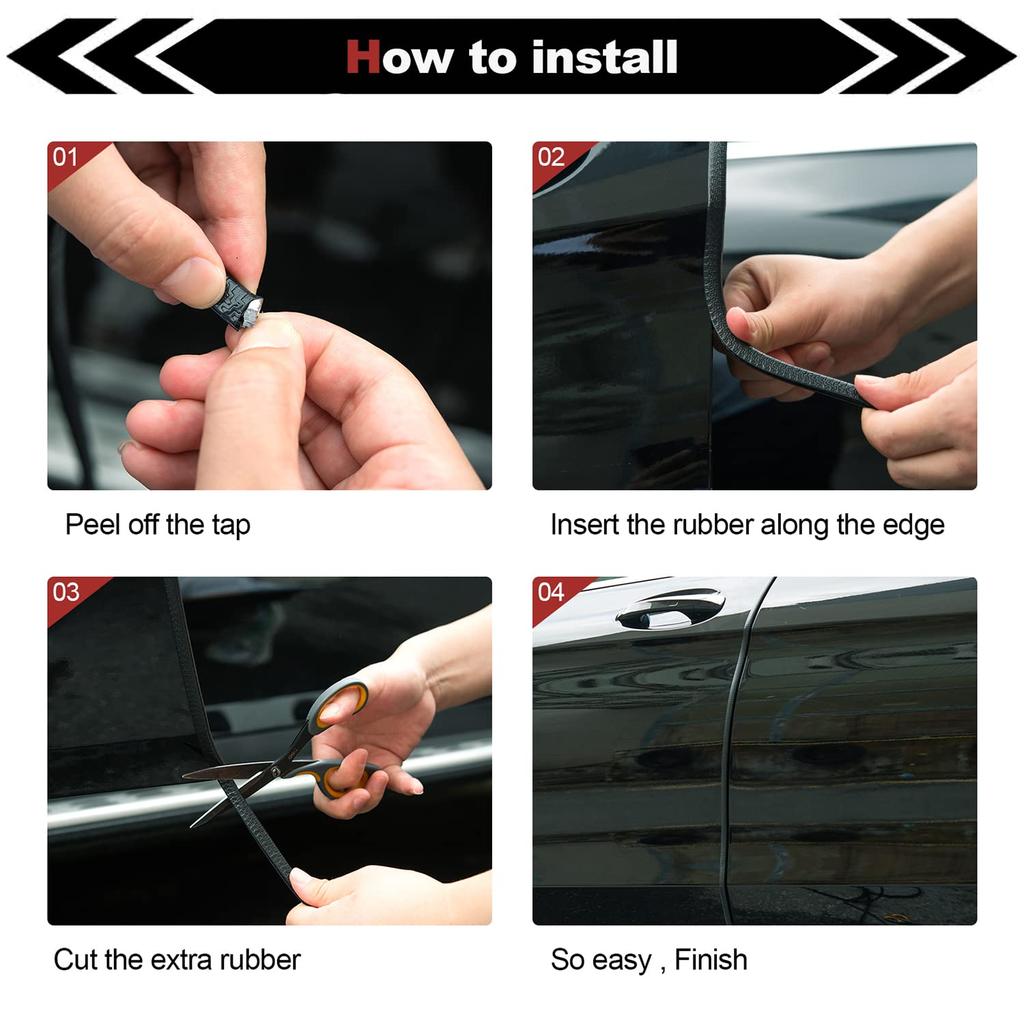 How to install

01

Peel off the tap

02

Insert the rubber along the edge

03

Cut the extra rubber

04

So easy , Finish