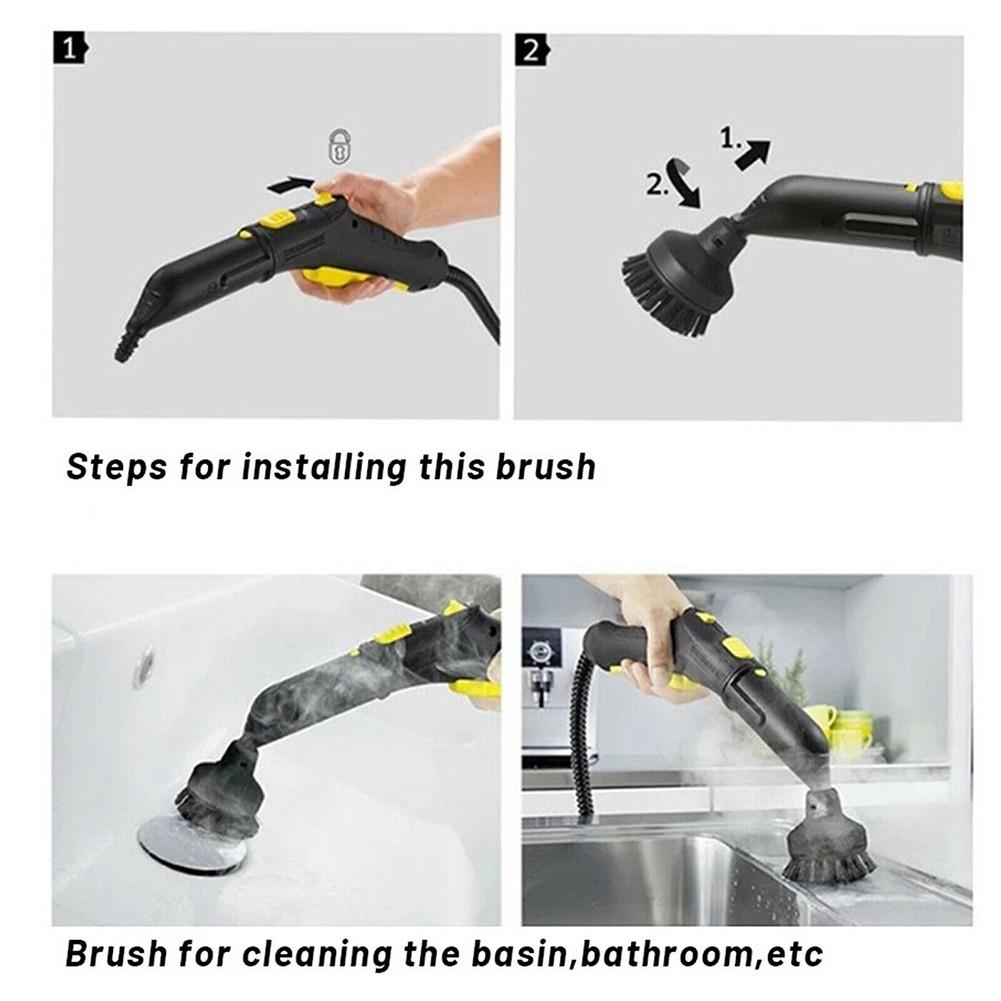 1

2

1.

2.

Steps for installing this brush

Brush for cleaning the basin,bathroom,etc