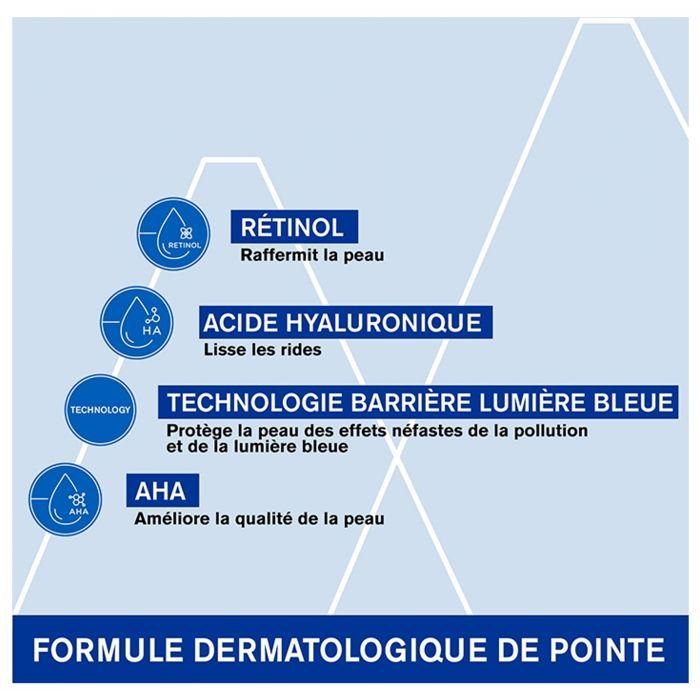 RETINOL

RÉTINOL
Raffermit la peau

HA

ACIDE HYALURONIQUE
Lisse les rides

TECHNOLOGY

TECHNOLOGIE BARRIÈRE LUMIÈRE BLEUE
Protège la peau des effets néfastes de la pollution et de la lumière bleue

AHA

AHA
Améliore la qualité de la peau

FORMULE DERMATOLOGIQUE DE POINTE