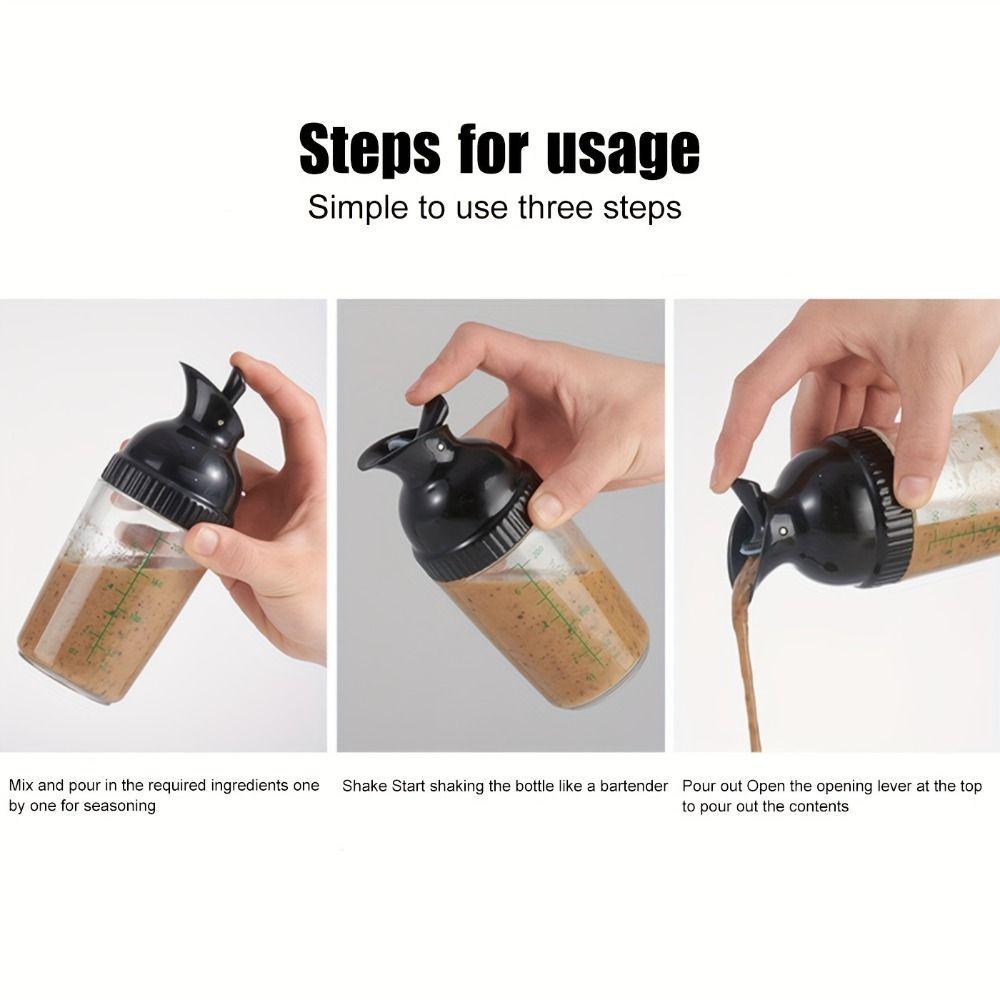 Steps for usage
Simple to use three steps

Mix and pour in the required ingredients one by one for seasoning

Shake Start shaking the bottle like a bartender

Pour out Open the opening lever at the top to pour out the contents