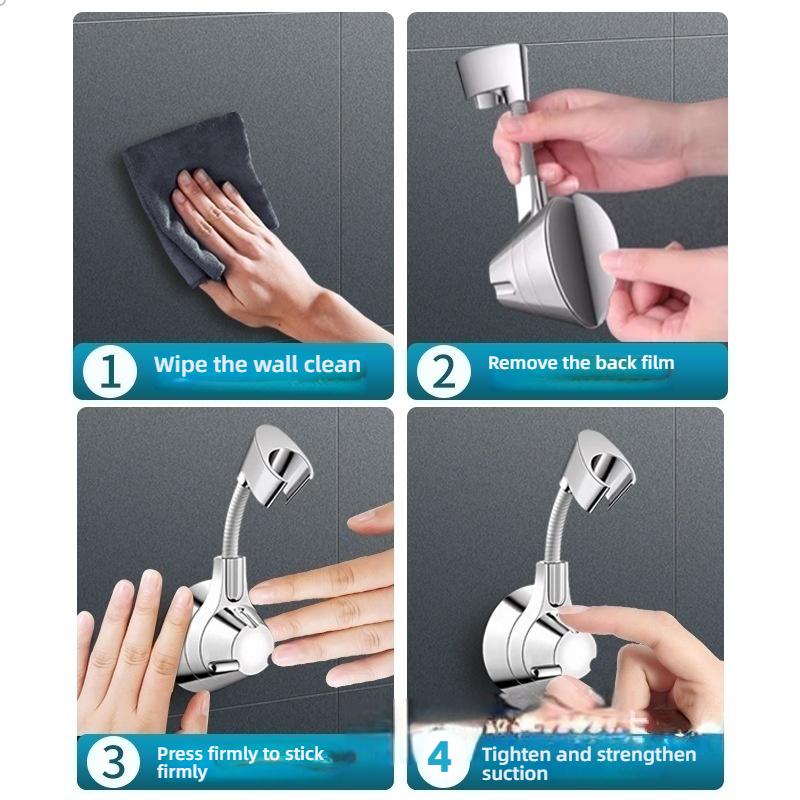 1 Wipe the wall clean

2 Remove the back film

3 Press firmly to stick firmly

4 Tighten and strengthen suction