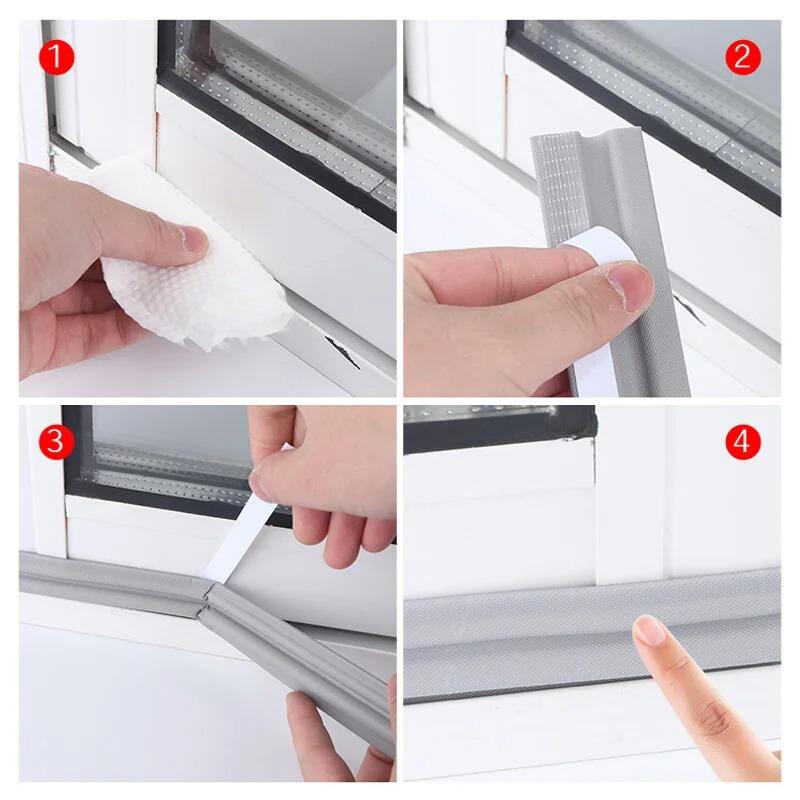 1

2

3

4